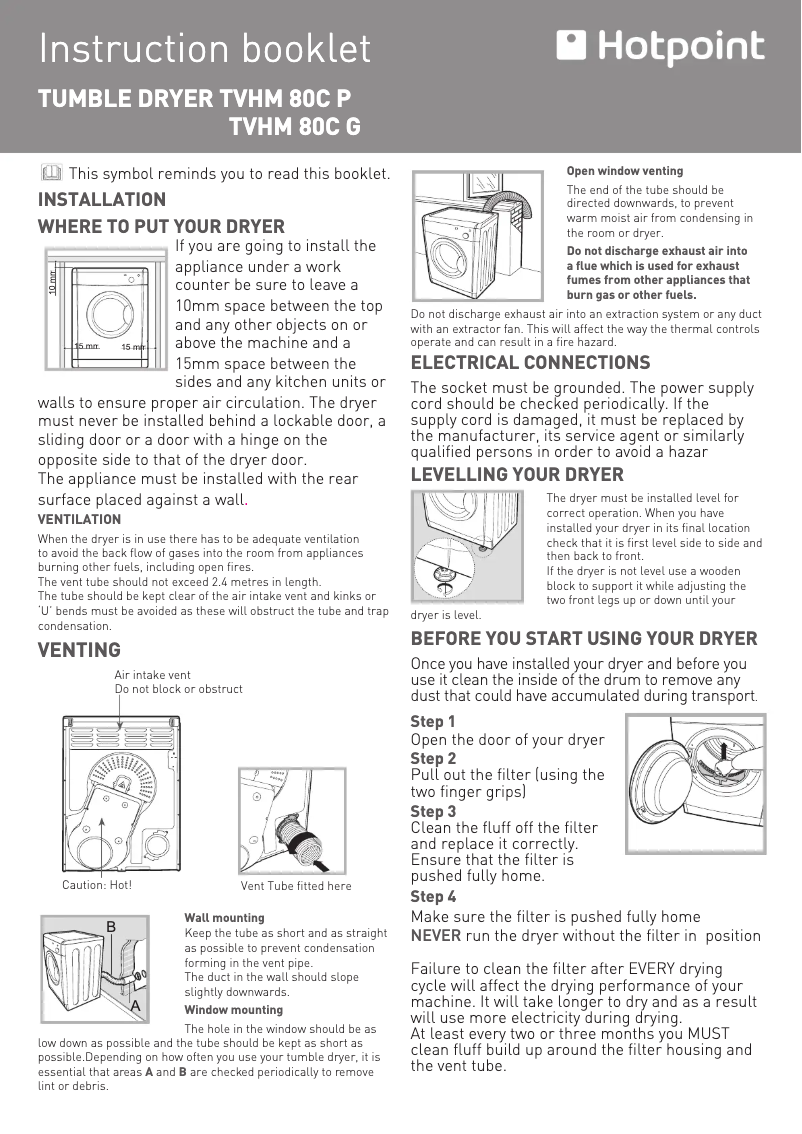 Instruction booklet

Hotpoint

TUMBLE DRYER TVHM 80C P
TVHM 80C G

This symbol reminds you to read this booklet.

INSTALLATION

WHERE TO PUT YOUR DRYER

10 mm

15 mm 15 mm

If you are going to install the appliance under a work counter be sure to leave a 10mm space between the top and any other objects on or above the machine and a 15mm space between the sides and any kitchen units or walls to ensure proper air circulation. The dryer must never be installed behind a lockable door, a sliding door or a door with a hinge on the opposite side to that of the dryer door.
The appliance must be installed with the rear surface placed against a wall.

VENTILATION

When the dryer is in use there has to be adequate ventilation to avoid the back flow of gases into the room from appliances burning other fuels, including open fires.
The vent tube should not exceed 2.4 metres in length.
The tube should be kept clear of the air intake vent and kinks or 'U' bends must be avoided as these will obstruct the tube and trap condensation.

VENTING

Air intake vent
Do not block or obstruct

Caution: Hot!

Vent Tube fitted here

B

A

Wall mounting
Keep the tube as short and as straight as possible to prevent condensation forming in the vent pipe.
The duct in the wall should slope slightly downwards.

Window mounting
The hole in the window should be as low down as possible and the tube should be kept as short as possible.Depending on how often you use your tumble dryer, it is essential that areas A and B are checked periodically to remove lint or debris.

Open window venting
The end of the tube should be directed downwards, to prevent warm moist air from condensing in the room or dryer.
Do not discharge exhaust air into a flue which is used for exhaust fumes from other appliances that burn gas or other fuels.

Do not discharge exhaust air into an extraction system or any duct with an extractor fan. This will affect the way the thermal controls operate and can result in a fire hazard.

ELECTRICAL CONNECTIONS

The socket must be grounded. The power supply cord should be checked periodically. If the supply cord is damaged, it must be replaced by the manufacturer, its service agent or similarly qualified persons in order to avoid a hazar

LEVELLING YOUR DRYER

The dryer must be installed level for correct operation. When you have installed your dryer in its final location check that it is first level side to side and then back to front.
If the dryer is not level use a wooden block to support it while adjusting the two front legs up or down until your dryer is level.

BEFORE YOU START USING YOUR DRYER

Once you have installed your dryer and before you use it clean the inside of the drum to remove any dust that could have accumulated during transport.

Step 1
Open the door of your dryer
Step 2
Pull out the filter (using the two finger grips)
Step 3
Clean the fluff off the filter and replace it correctly. Ensure that the filter is pushed fully home.
Step 4
Make sure the filter is pushed fully home
NEVER run the dryer without the filter in position

Failure to clean the filter after EVERY drying cycle will affect the drying performance of your machine. It will take longer to dry and as a result will use more electricity during drying.
At least every two or three months you MUST clean fluff build up around the filter housing and the vent tube.