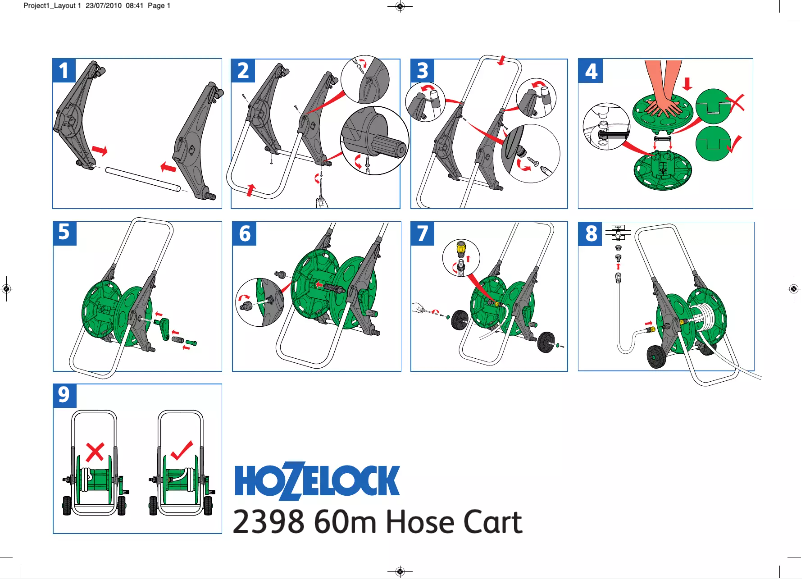 Project1_Layout 1 23/07/2010 08:41 Page 1

1

2

3

4

5

6

7

8

9

HOZELOCK

2398 60m Hose Cart