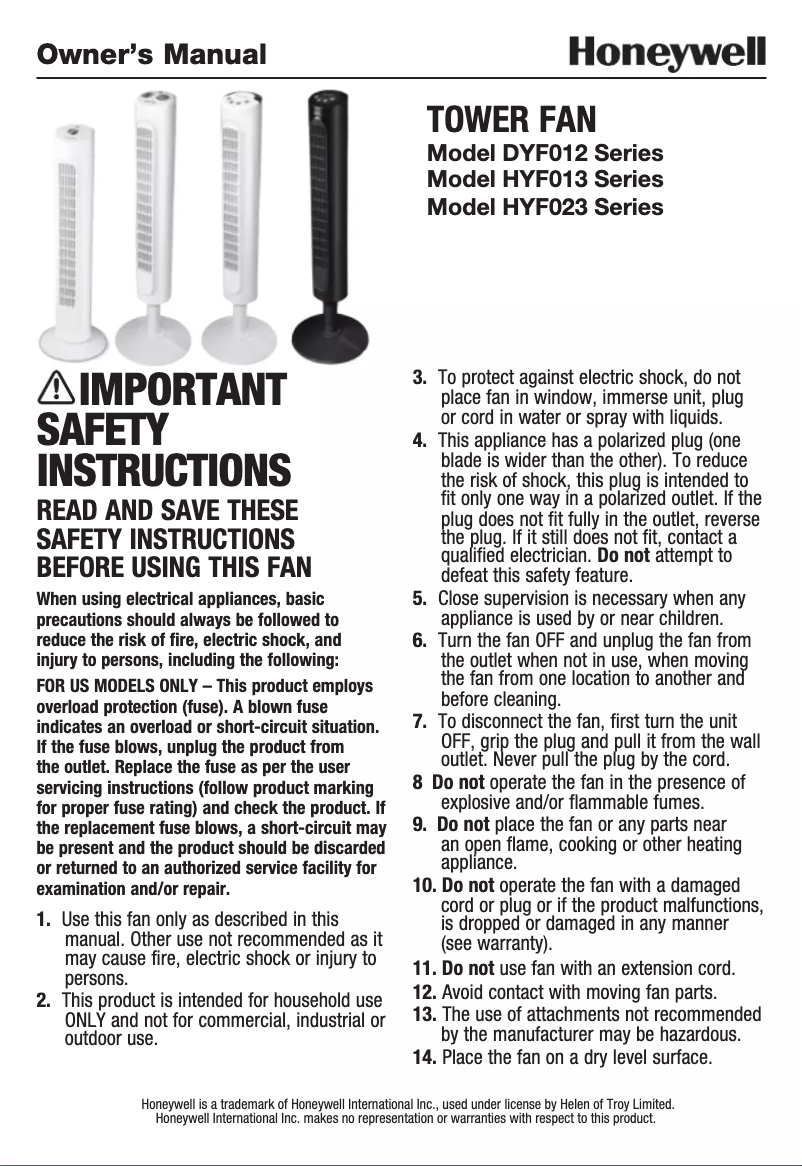 Owner's Manual

Honeywell

TOWER FAN
Model DYF012 Series
Model HYF013 Series
Model HYF023 Series

IMPORTANT SAFETY INSTRUCTIONS

READ AND SAVE THESE SAFETY INSTRUCTIONS BEFORE USING THIS FAN

When using electrical appliances, basic precautions should always be followed to reduce the risk of fire, electric shock, and injury to persons, including the following:

FOR US MODELS ONLY – This product employs overload protection (fuse). A blown fuse indicates an overload or short-circuit situation. If the fuse blows, unplug the product from the outlet. Replace the fuse as per the user servicing instructions (follow product marking for proper fuse rating) and check the product. If the replacement fuse blows, a short-circuit may be present and the product should be discarded or returned to an authorized service facility for examination and/or repair.

1. Use this fan only as described in this manual. Other use not recommended as it may cause fire, electric shock or injury to persons.
2. This product is intended for household use ONLY and not for commercial, industrial or outdoor use.
3. To protect against electric shock, do not place fan in window, immerse unit, plug or cord in water or spray with liquids.
4. This appliance has a polarized plug (one blade is wider than the other). To reduce the risk of shock, this plug is intended to fit only one way in a polarized outlet. If the plug does not fit fully in the outlet, reverse the plug. If it still does not fit, contact a qualified electrician. Do not attempt to defeat this safety feature.
5. Close supervision is necessary when any appliance is used by or near children.
6. Turn the fan OFF and unplug the fan from the outlet when not in use, when moving the fan from one location to another and before cleaning.
7. To disconnect the fan, first turn the unit OFF, grip the plug and pull it from the wall outlet. Never pull the plug by the cord.
8 Do not operate the fan in the presence of explosive and/or flammable fumes.
9. Do not place the fan or any parts near an open flame, cooking or other heating appliance.
10. Do not operate the fan with a damaged cord or plug or if the product malfunctions, is dropped or damaged in any manner (see warranty).
11. Do not use fan with an extension cord.
12. Avoid contact with moving fan parts.
13. The use of attachments not recommended by the manufacturer may be hazardous.
14. Place the fan on a dry level surface.

Honeywell is a trademark of Honeywell International Inc., used under license by Helen of Troy Limited. Honeywell International Inc. makes no representation or warranties with respect to this product.