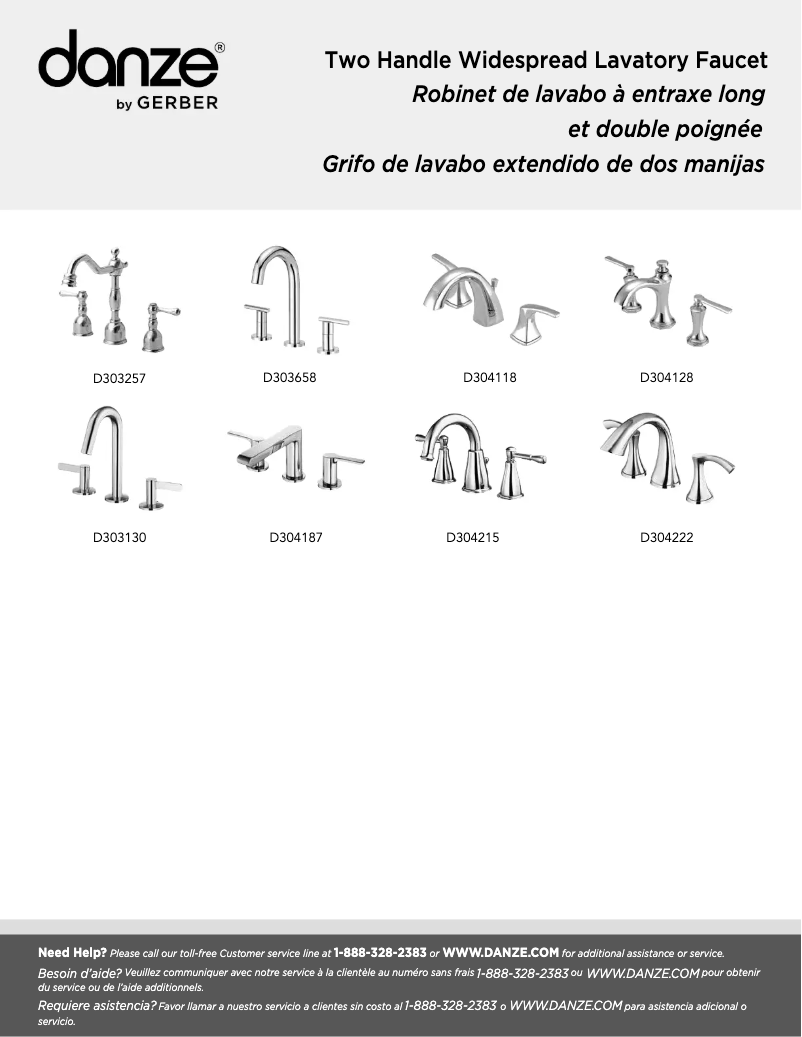 danze®
by GERBER

Two Handle Widespread Lavatory Faucet
Robinet de lavabo à entraxe long et double poignée
Grifo de lavabo extendido de dos manijas

D303257
D303658
D304118
D304128
D303130
D304187
D304215
D304222

Need Help? Please call our toll-free Customer service line at 1-888-328-2383 or WWW.DANZE.COM for additional assistance or service.
Besoin d'aide? Veuillez communiquer avec notre service à la clientèle au numéro sans frais 1-888-328-2383 ou WWW.DANZE.COM pour obtenir du service ou de l'aide additionnels.
Requiere asistencia? Favor llamar a nuestro servicio a clientes sin costo al 1-888-328-2383 o WWW.DANZE.COM para asistencia adicional o servicio.