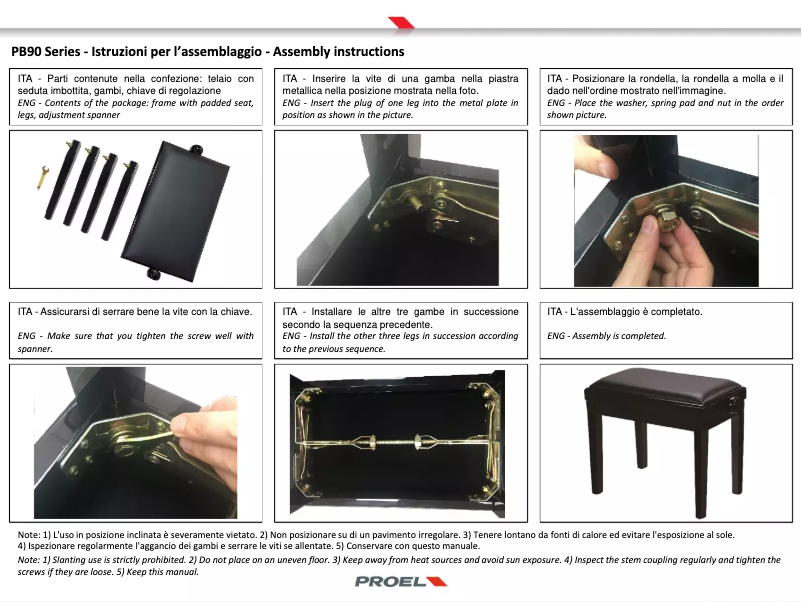 PB90 Series - Istruzioni per l'assemblaggio - Assembly instructions

ITA - Parti contenute nella confezione: telaio con seduta imbottita, gambi, chiave di regolazione
ENG - Contents of the package: frame with padded seat, legs, adjustment spanner

ITA - Inserire la vite di una gamba nella piastra metallica nella posizione mostrata nella foto.
ENG - Insert the plug of one leg into the metal plate in position as shown in the picture.

ITA - Posizionare la rondella, la rondella a molla e il dado nell'ordine mostrato nell'immagine.
ENG - Place the washer, spring pad and nut in the order shown picture.

ITA - Assicurarsi di serrare bene la vite con la chiave.
ENG - Make sure that you tighten the screw well with spanner.

ITA - Installare le altre tre gambe in successione secondo la sequenza precedente.
ENG - Install the other three legs in succession according to the previous sequence.

ITA - L'assemblaggio è completato.
ENG - Assembly is completed.

Note: 1) L'uso in posizione inclinata è severamente vietato. 2) Non posizionare su di un pavimento irregolare. 3) Tenere lontano da fonti di calore ed evitare l'esposizione al sole. 4) Ispezionare regolarmente l'aggancio dei gambi e serrare le viti se allentate. 5) Conservare con questo manuale.
Note: 1) Slanting use is strictly prohibited. 2) Do not place on an uneven floor. 3) Keep away from heat sources and avoid sun exposure. 4) Inspect the stem coupling regularly and tighten the screws if they are loose. 5) Keep this manual.

PROEL