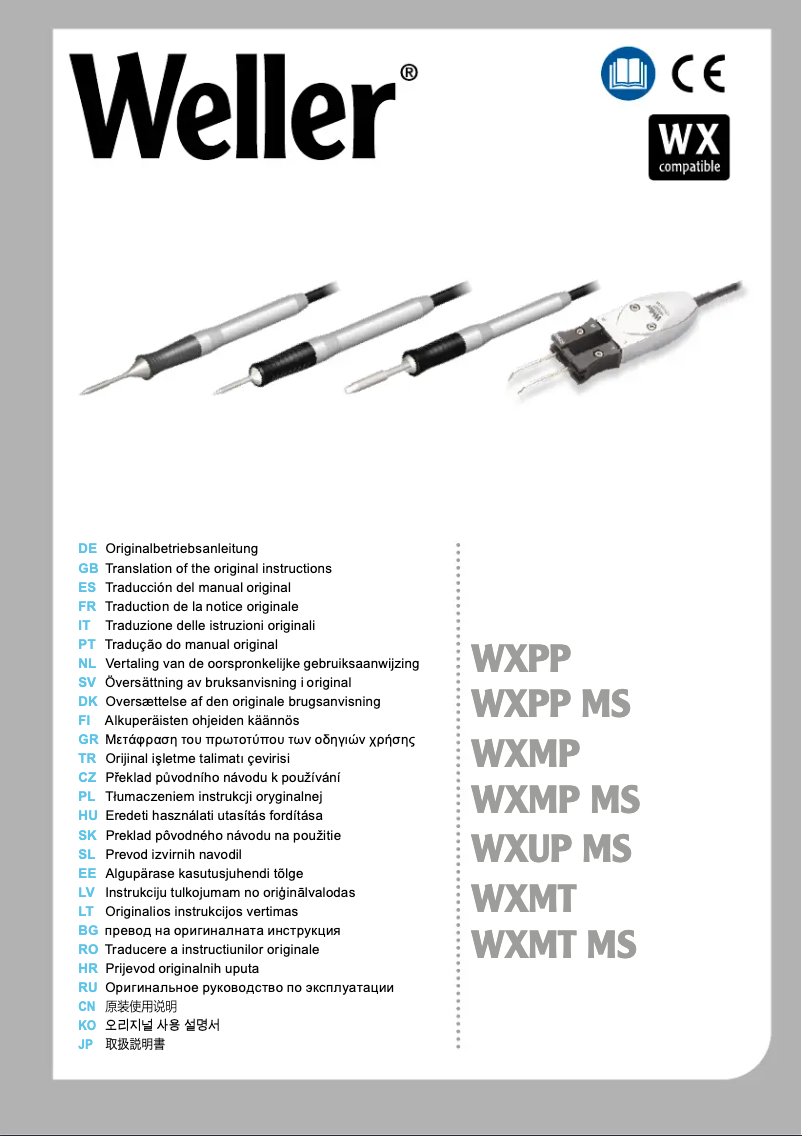 Weller®

CE

WX
compatible

DE Originalbetriebsanleitung
GB Translation of the original instructions
ES Traducción del manual original
FR Traduction de la notice originale
IT Traduzione delle istruzioni originali
PT Tradução do manual original
NL Vertaling van de oorspronkelijke gebruiksaanwijzing
SV Översättning av bruksanvisning i original
DK Oversættelse af den originale brugsanvisning
FI Alkuperäisten ohjeiden käännös
GR Μετάφραση του πρωτοτύπου των οδηγιών χρήσης
TR Orijinal işletme talimatı çevirisi
CZ Překlad původního návodu k používání
PL Tłumaczeniem instrukcji oryginalnej
HU Eredeti használati utasítás fordítása
SK Preklad pôvodného návodu na použitie
SL Prevod izvirnih navodil
EE Algupärase kasutusjuhendi tõlge
LV Instrukciju tulkojumam no oriģinālvalodas
LT Originalios instrukcijos vertimas
BG превод на оригиналната инструкция
RO Traducere a instructiunilor originale
HR Prijevod originalnih uputa
RU Оригинальное руководство по эксплуатации
CN 原装使用说明
KO 오리지널 사용 설명서
JP 取扱説明書

WXPP
WXPP MS
WXMP
WXMP MS
WXUP MS
WXMT
WXMT MS