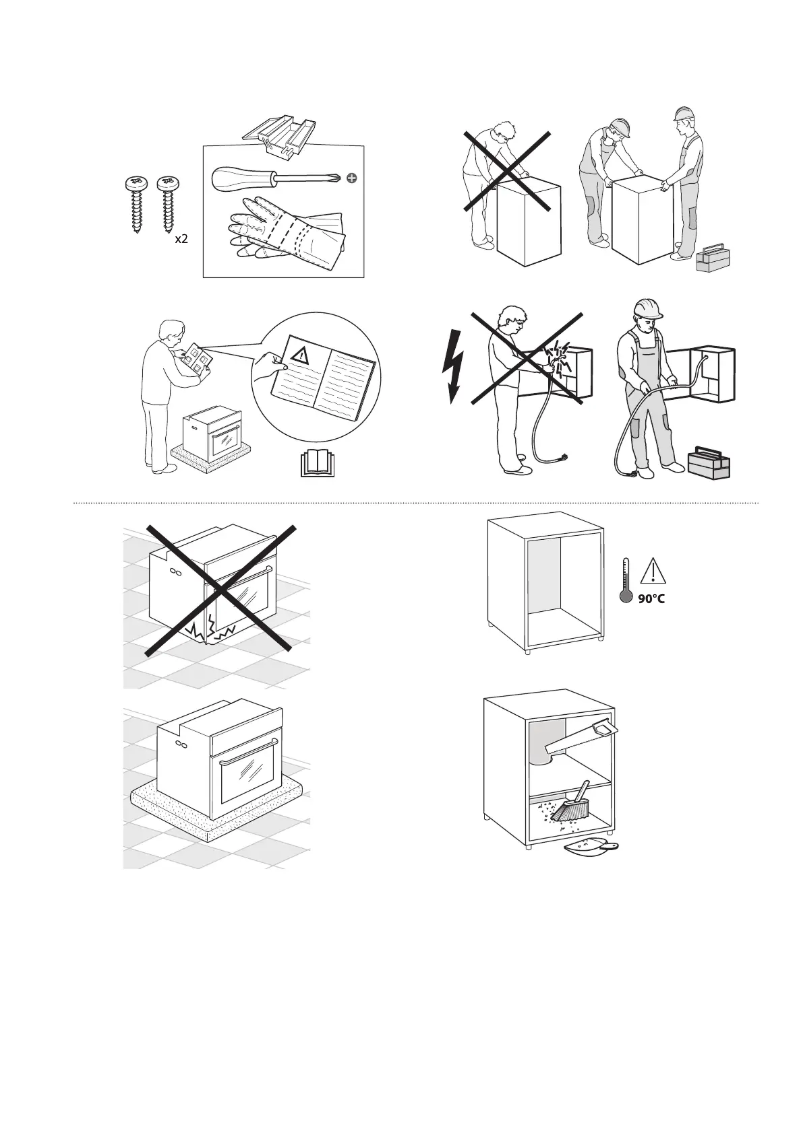 x2

90°C