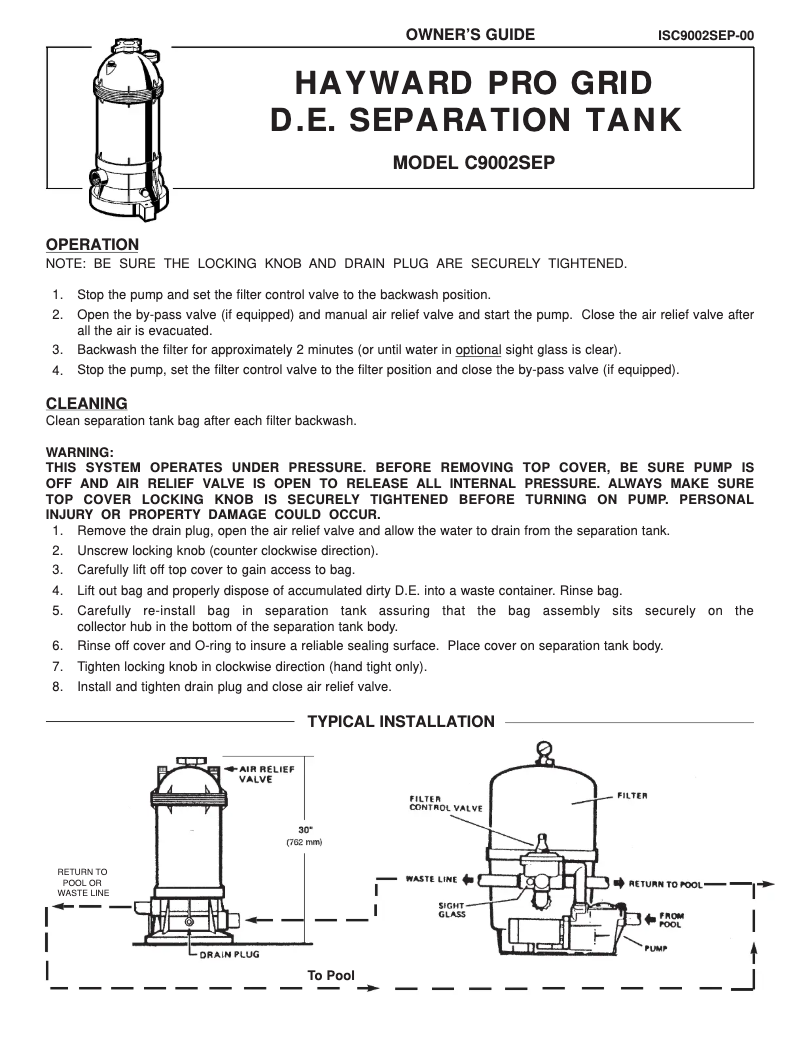 OWNER'S GUIDE ISC9002SEP-00

HAYWARD PRO GRID D.E. SEPARATION TANK

MODEL C9002SEP

OPERATION
NOTE: BE SURE THE LOCKING KNOB AND DRAIN PLUG ARE SECURELY TIGHTENED.

1. Stop the pump and set the filter control valve to the backwash position.
2. Open the by-pass valve (if equipped) and manual air relief valve and start the pump. Close the air relief valve after all the air is evacuated.
3. Backwash the filter for approximately 2 minutes (or until water in optional sight glass is clear).
4. Stop the pump, set the filter control valve to the filter position and close the by-pass valve (if equipped).

CLEANING
Clean separation tank bag after each filter backwash.

WARNING:
THIS SYSTEM OPERATES UNDER PRESSURE. BEFORE REMOVING TOP COVER, BE SURE PUMP IS OFF AND AIR RELIEF VALVE IS OPEN TO RELEASE ALL INTERNAL PRESSURE. ALWAYS MAKE SURE TOP COVER LOCKING KNOB IS SECURELY TIGHTENED BEFORE TURNING ON PUMP. PERSONAL INJURY OR PROPERTY DAMAGE COULD OCCUR.
1. Remove the drain plug, open the air relief valve and allow the water to drain from the separation tank.
2. Unscrew locking knob (counter clockwise direction).
3. Carefully lift off top cover to gain access to bag.
4. Lift out bag and properly dispose of accumulated dirty D.E. into a waste container. Rinse bag.
5. Carefully re-install bag in separation tank assuring that the bag assembly sits securely on the collector hub in the bottom of the separation tank body.
6. Rinse off cover and O-ring to insure a reliable sealing surface. Place cover on separation tank body.
7. Tighten locking knob in clockwise direction (hand tight only).
8. Install and tighten drain plug and close air relief valve.

TYPICAL INSTALLATION

AIR RELIEF VALVE
30" (762 mm)
RETURN TO POOL OR WASTE LINE
DRAIN PLUG
To Pool
FILTER CONTROL VALVE
FILTER
WASTE LINE
RETURN TO POOL
SIGHT GLASS
FROM POOL
PUMP