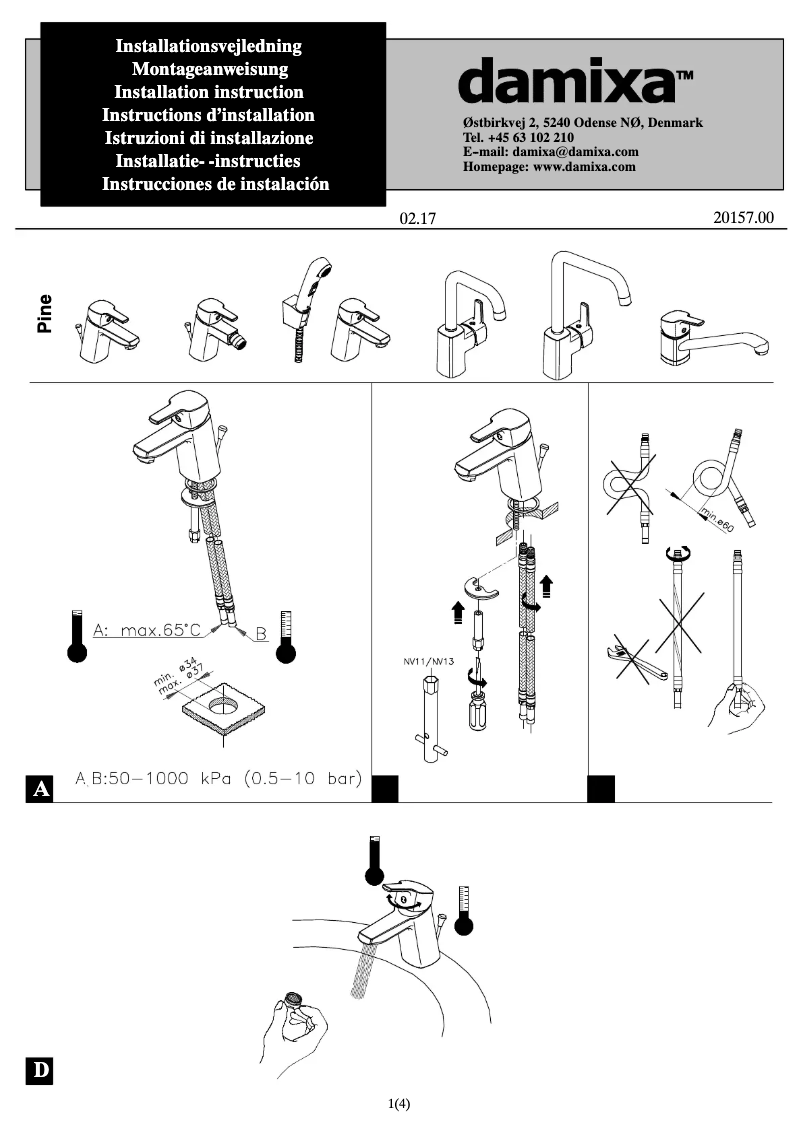 Installationsvejledning
Montageanweisung
Installation instruction
Instructions d'installation
Istruzioni di installazione
Installatie- -instructies
Instrucciones de instalación

damixa™

Østbirkvej 2, 5240 Odense NØ, Denmark
Tel. +45 63 102 210
E-mail: damixa@damixa.com
Homepage: www.damixa.com

02.17

20157.00

Pine

A: max.65°C

B

min. ø34
max. ø37

A

A,B:50-1000 kPa (0.5-10 bar)

NV11/NV13

min.ø60

D

1(4)