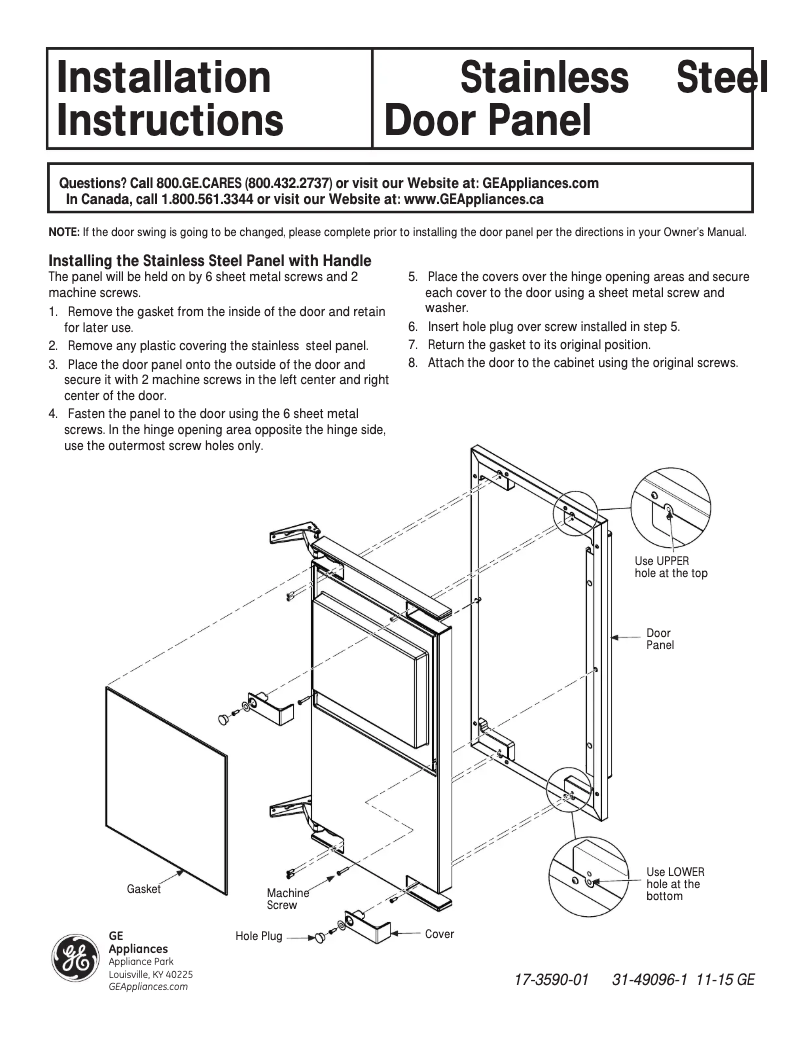 Installation Instructions

Stainless Steel Door Panel

Questions? Call 800.GE.CARES (800.432.2737) or visit our Website at: GEAppliances.com
In Canada, call 1.800.561.3344 or visit our Website at: www.GEAppliances.ca

NOTE: If the door swing is going to be changed, please complete prior to installing the door panel per the directions in your Owner's Manual.

Installing the Stainless Steel Panel with Handle
The panel will be held on by 6 sheet metal screws and 2 machine screws.
1. Remove the gasket from the inside of the door and retain for later use.
2. Remove any plastic covering the stainless steel panel.
3. Place the door panel onto the outside of the door and secure it with 2 machine screws in the left center and right center of the door.
4. Fasten the panel to the door using the 6 sheet metal screws. In the hinge opening area opposite the hinge side, use the outermost screw holes only.
5. Place the covers over the hinge opening areas and secure each cover to the door using a sheet metal screw and washer.
6. Insert hole plug over screw installed in step 5.
7. Return the gasket to its original position.
8. Attach the door to the cabinet using the original screws.

Use UPPER hole at the top

Door Panel

Use LOWER hole at the bottom

Gasket

Machine Screw

Hole Plug

Cover

GE Appliances
Appliance Park
Louisville, KY 40225
GEAppliances.com

17-3590-01 31-49096-1 11-15 GE