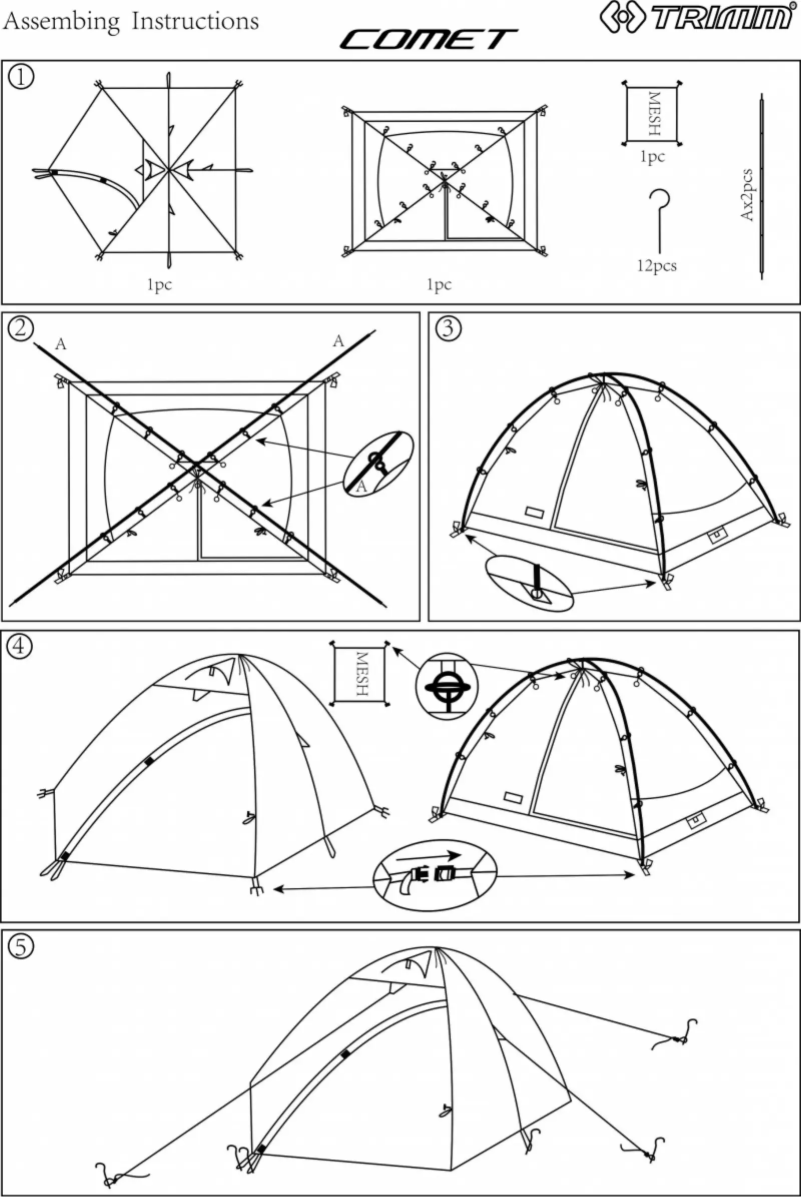 Assembing Instructions

COMET

TRIMM®

①

1pc

1pc

MESH

1pc

12pcs

Ax2pcs

②

A

A

A

③

④

MESH

⑤