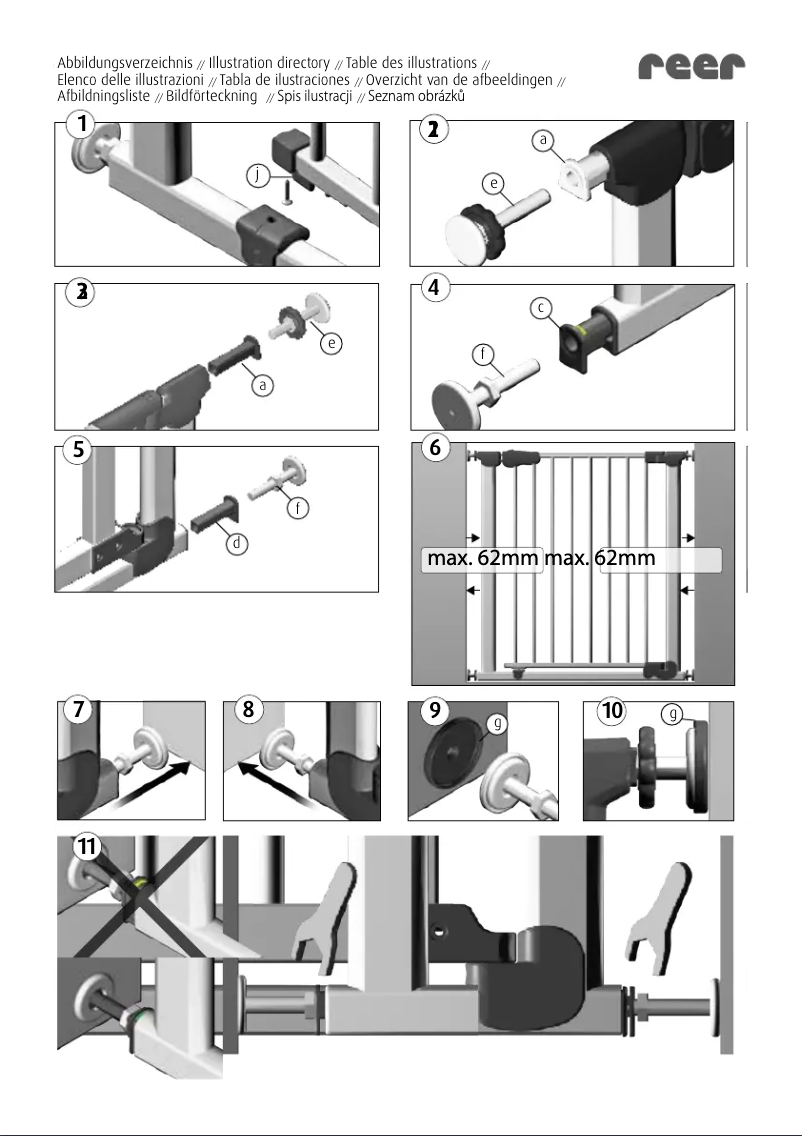 Abbildungsverzeichnis // Illustration directory // Table des illustrations // Elenco delle illustrazioni // Tabla de ilustraciones // Overzicht van de afbeeldingen // Afbildningsliste // Bildförteckning // Spis ilustracji // Seznam obrázků

reer

1
j

2
a
e

3
e
a

4
c
f

5
f
d

6
max. 62mm max. 62mm

7

8

9
g

10
g

11