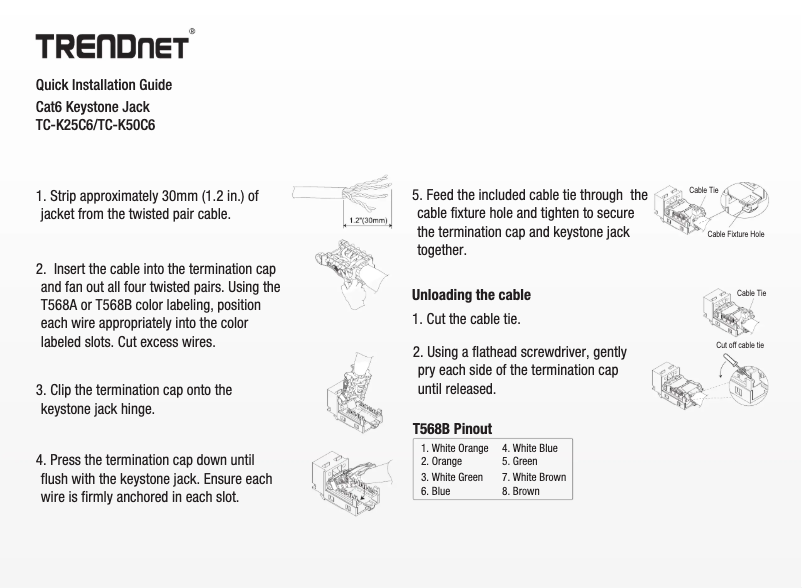 TRENDnet®

Quick Installation Guide
Cat6 Keystone Jack
TC-K25C6/TC-K50C6

1. Strip approximately 30mm (1.2 in.) of jacket from the twisted pair cable.

1.2"(30mm)

2. Insert the cable into the termination cap and fan out all four twisted pairs. Using the T568A or T568B color labeling, position each wire appropriately into the color labeled slots. Cut excess wires.

3. Clip the termination cap onto the keystone jack hinge.

4. Press the termination cap down until flush with the keystone jack. Ensure each wire is firmly anchored in each slot.

5. Feed the included cable tie through the cable fixture hole and tighten to secure the termination cap and keystone jack together.

Cable Tie

Cable Fixture Hole

Unloading the cable

1. Cut the cable tie.

Cable Tie

Cut off cable tie

2. Using a flathead screwdriver, gently pry each side of the termination cap until released.

T568B Pinout

| 1. White Orange | 4. White Blue |
|---|---|
| 2. Orange | 5. Green |
| 3. White Green | 7. White Brown |
| 6. Blue | 8. Brown |