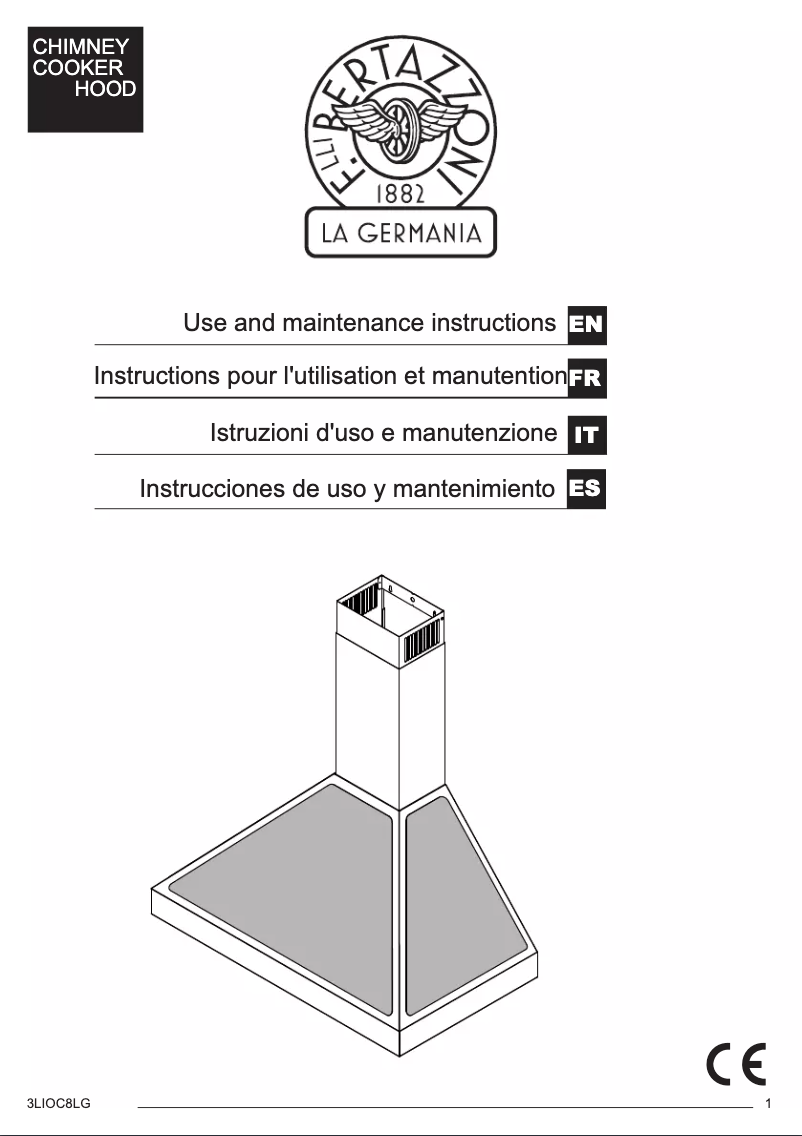 CHIMNEY
COOKER
HOOD

F.LLI BERTAZZONI
1882
LA GERMANIA

Use and maintenance instructions EN

Instructions pour l'utilisation et manutention FR

Istruzioni d'uso e manutenzione IT

Instrucciones de uso y mantenimiento ES

CE

3LIOC8LG

1