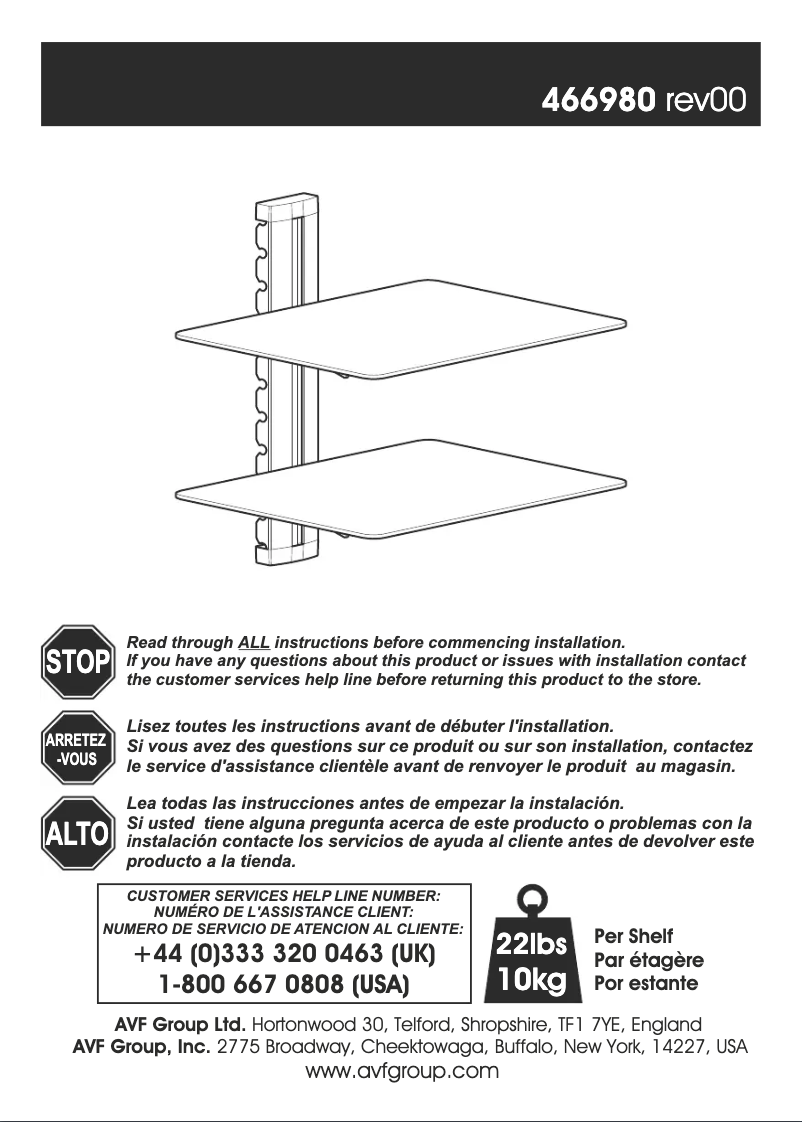 466980 rev00

STOP

Read through ALL instructions before commencing installation.
If you have any questions about this product or issues with installation contact the customer services help line before returning this product to the store.

ARRETEZ -VOUS

Lisez toutes les instructions avant de débuter l'installation.
Si vous avez des questions sur ce produit ou sur son installation, contactez le service d'assistance clientèle avant de renvoyer le produit au magasin.

ALTO

Lea todas las instrucciones antes de empezar la instalación.
Si usted tiene alguna pregunta acerca de este producto o problemas con la instalación contacte los servicios de ayuda al cliente antes de devolver este producto a la tienda.

CUSTOMER SERVICES HELP LINE NUMBER:
NUMÉRO DE L'ASSISTANCE CLIENT:
NUMERO DE SERVICIO DE ATENCION AL CLIENTE:
+44 (0)333 320 0463 (UK)
1-800 667 0808 (USA)

22lbs
10kg

Per Shelf
Par étagère
Por estante

AVF Group Ltd. Hortonwood 30, Telford, Shropshire, TF1 7YE, England
AVF Group, Inc. 2775 Broadway, Cheektowaga, Buffalo, New York, 14227, USA
www.avfgroup.com