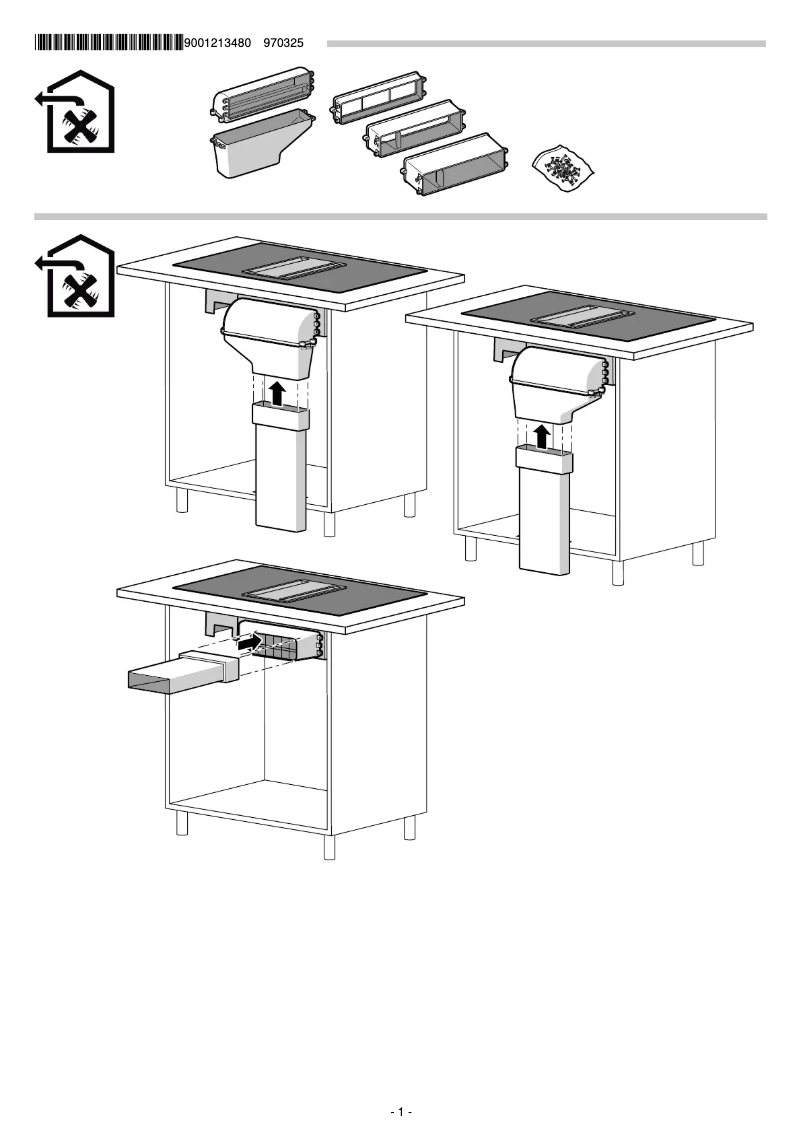 9001213480 970325

- 1 -