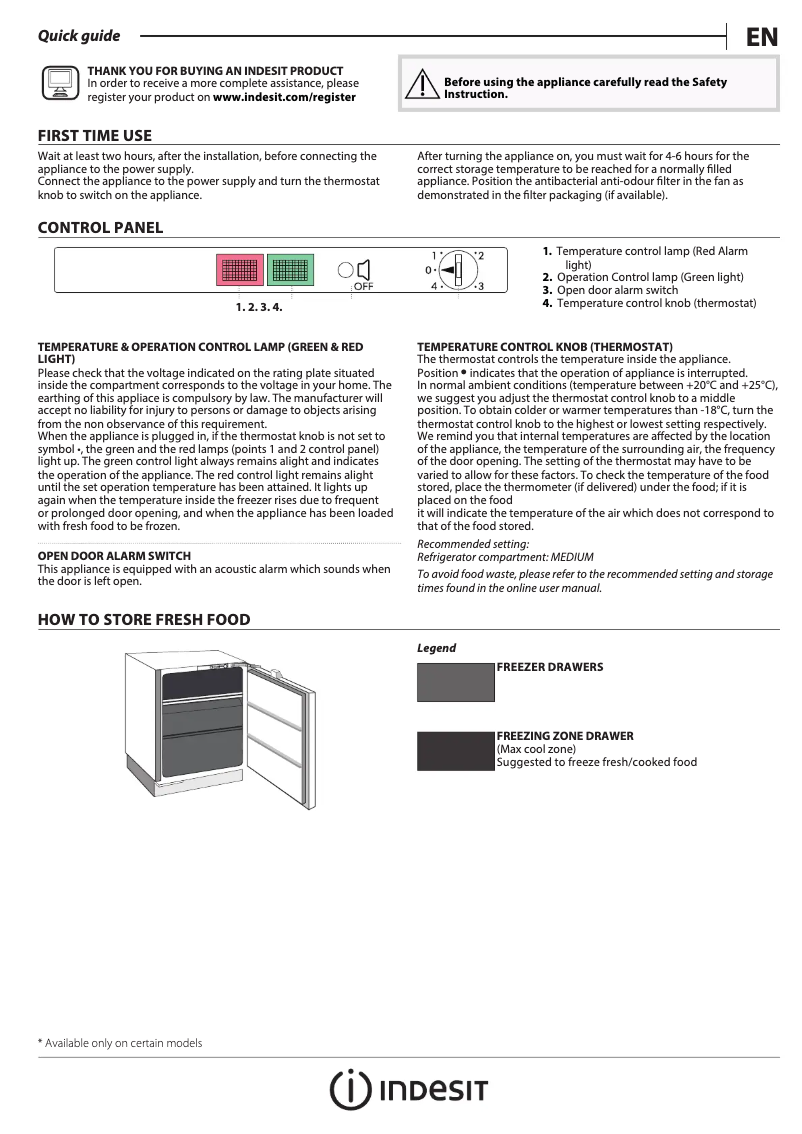 Quick guide

EN

THANK YOU FOR BUYING AN INDESIT PRODUCT
In order to receive a more complete assistance, please register your product on www.indesit.com/register

Before using the appliance carefully read the Safety Instruction.

FIRST TIME USE

Wait at least two hours, after the installation, before connecting the appliance to the power supply.
Connect the appliance to the power supply and turn the thermostat knob to switch on the appliance.

After turning the appliance on, you must wait for 4-6 hours for the correct storage temperature to be reached for a normally filled appliance. Position the antibacterial anti-odour filter in the fan as demonstrated in the filter packaging (if available).

CONTROL PANEL

OFF

1 2 0 4 3

1. 2. 3. 4.

1. Temperature control lamp (Red Alarm light)
2. Operation Control lamp (Green light)
3. Open door alarm switch
4. Temperature control knob (thermostat)

TEMPERATURE & OPERATION CONTROL LAMP (GREEN & RED LIGHT)
Please check that the voltage indicated on the rating plate situated inside the compartment corresponds to the voltage in your home. The earthing of this appliace is compulsory by law. The manufacturer will accept no liability for injury to persons or damage to objects arising from the non observance of this requirement.
When the appliance is plugged in, if the thermostat knob is not set to symbol •, the green and the red lamps (points 1 and 2 control panel) light up. The green control light always remains alight and indicates the operation of the appliance. The red control light remains alight until the set operation temperature has been attained. It lights up again when the temperature inside the freezer rises due to frequent or prolonged door opening, and when the appliance has been loaded with fresh food to be frozen.

OPEN DOOR ALARM SWITCH
This appliance is equipped with an acoustic alarm which sounds when the door is left open.

TEMPERATURE CONTROL KNOB (THERMOSTAT)
The thermostat controls the temperature inside the appliance.
Position • indicates that the operation of appliance is interrupted.
In normal ambient conditions (temperature between +20°C and +25°C), we suggest you adjust the thermostat control knob to a middle position. To obtain colder or warmer temperatures than -18°C, turn the thermostat control knob to the highest or lowest setting respectively. We remind you that internal temperatures are affected by the location of the appliance, the temperature of the surrounding air, the frequency of the door opening. The setting of the thermostat may have to be varied to allow for these factors. To check the temperature of the food stored, place the thermometer (if delivered) under the food; if it is placed on the food
it will indicate the temperature of the air which does not correspond to that of the food stored.
Recommended setting:
Refrigerator compartment: MEDIUM
To avoid food waste, please refer to the recommended setting and storage times found in the online user manual.

HOW TO STORE FRESH FOOD

Legend
FREEZER DRAWERS

FREEZING ZONE DRAWER
(Max cool zone)
Suggested to freeze fresh/cooked food

* Available only on certain models

INDESIT