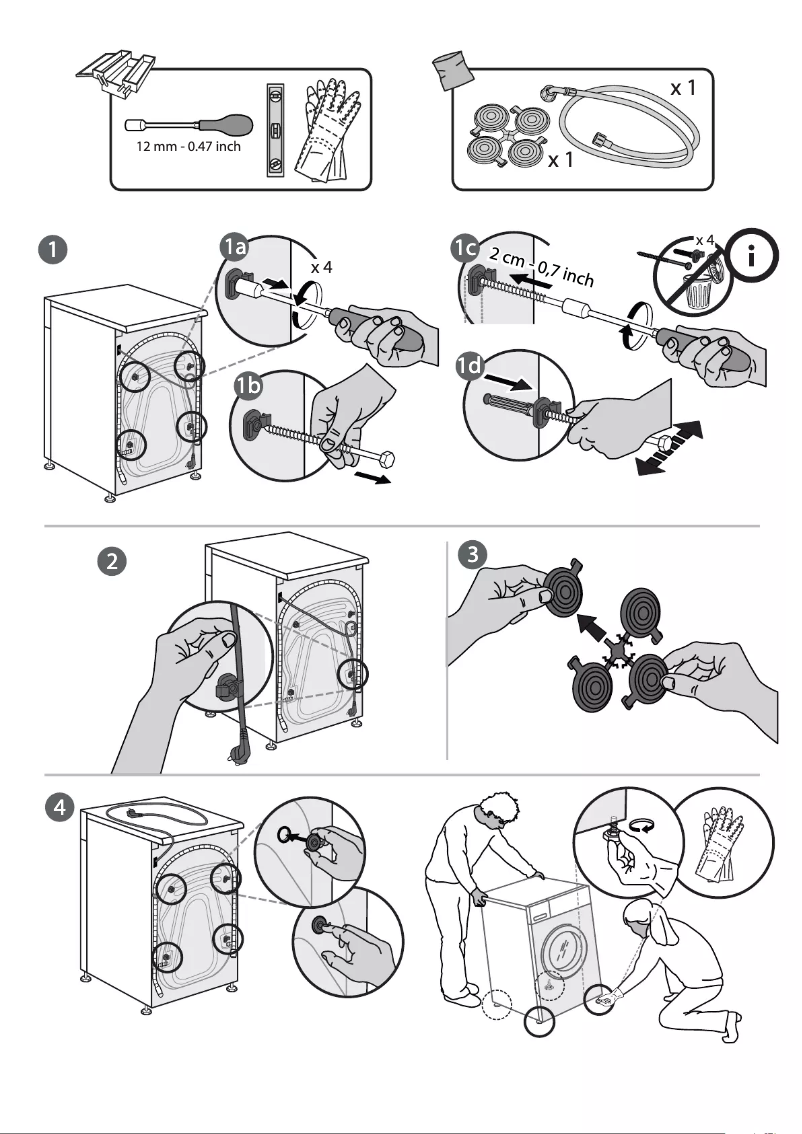 12 mm - 0.47 inch

x 1

x 1

1

1a

x 4

1b

1c

2 cm - 0,7 inch

x 4

i

1d

2

3

4