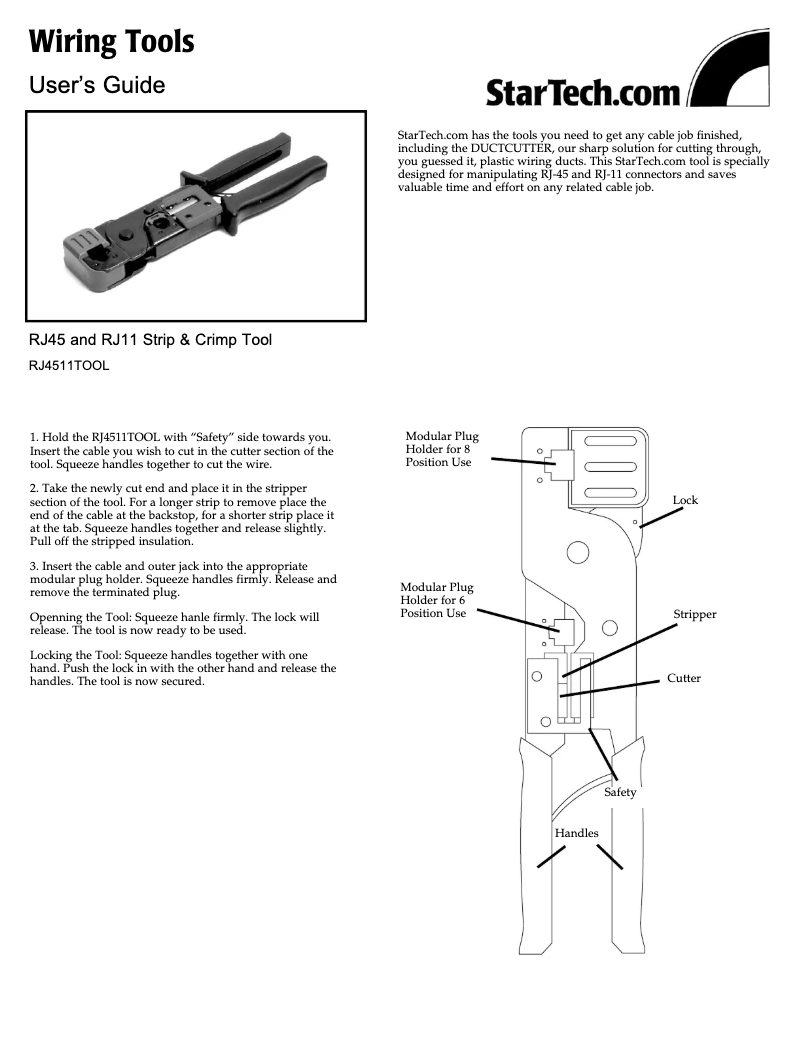 Wiring Tools

User's Guide

StarTech.com

StarTech.com has the tools you need to get any cable job finished, including the DUCTCUTTER, our sharp solution for cutting through, you guessed it, plastic wiring ducts. This StarTech.com tool is specially designed for manipulating RJ-45 and RJ-11 connectors and saves valuable time and effort on any related cable job.

RJ45 and RJ11 Strip & Crimp Tool

RJ4511TOOL

1. Hold the RJ4511TOOL with "Safety" side towards you. Insert the cable you wish to cut in the cutter section of the tool. Squeeze handles together to cut the wire.

2. Take the newly cut end and place it in the stripper section of the tool. For a longer strip to remove place the end of the cable at the backstop, for a shorter strip place it at the tab. Squeeze handles together and release slightly. Pull off the stripped insulation.

3. Insert the cable and outer jack into the appropriate modular plug holder. Squeeze handles firmly. Release and remove the terminated plug.

Openning the Tool: Squeeze hanle firmly. The lock will release. The tool is now ready to be used.

Locking the Tool: Squeeze handles together with one hand. Push the lock in with the other hand and release the handles. The tool is now secured.

Modular Plug Holder for 8 Position Use

Lock

Modular Plug Holder for 6 Position Use

Stripper

Cutter

Safety

Handles