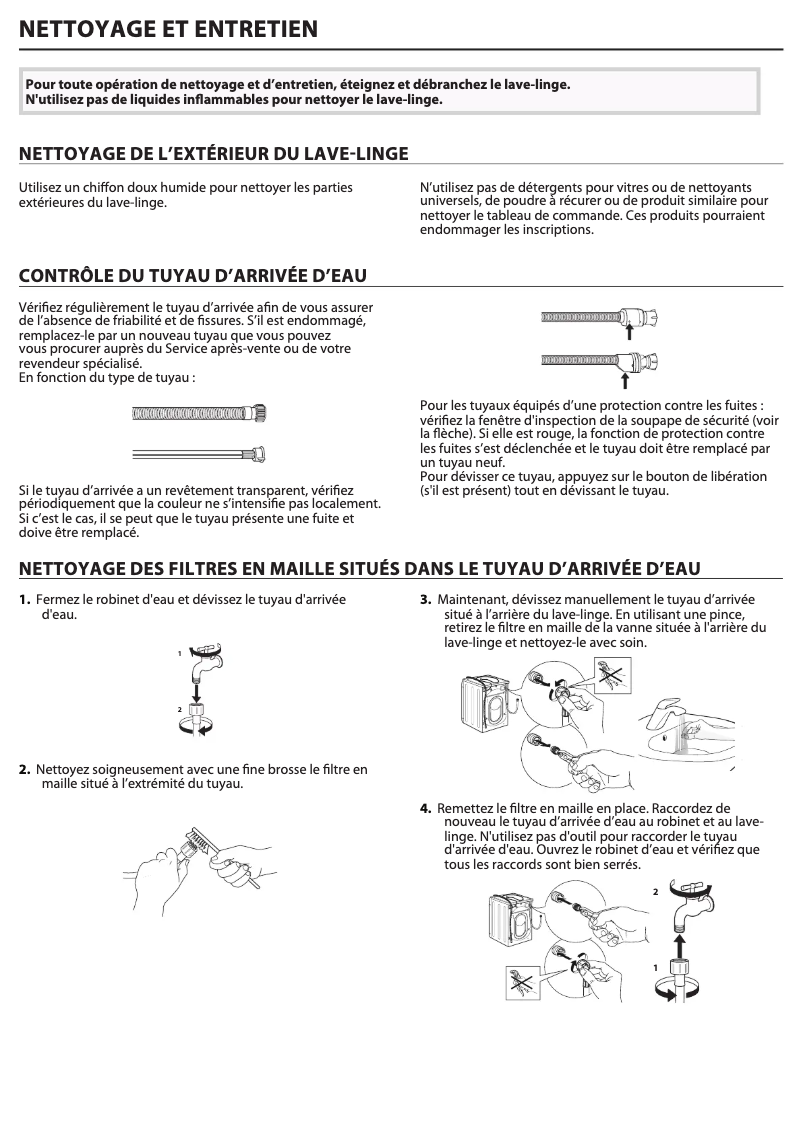 NETTOYAGE ET ENTRETIEN

Pour toute opération de nettoyage et d'entretien, éteignez et débranchez le lave-linge.
N'utilisez pas de liquides inflammables pour nettoyer le lave-linge.

NETTOYAGE DE L'EXTÉRIEUR DU LAVE-LINGE

Utilisez un chiffon doux humide pour nettoyer les parties extérieures du lave-linge.

N'utilisez pas de détergents pour vitres ou de nettoyants universels, de poudre à récurer ou de produit similaire pour nettoyer le tableau de commande. Ces produits pourraient endommager les inscriptions.

CONTRÔLE DU TUYAU D'ARRIVÉE D'EAU

Vérifiez régulièrement le tuyau d'arrivée afin de vous assurer de l'absence de friabilité et de fissures. S'il est endommagé, remplacez-le par un nouveau tuyau que vous pouvez vous procurer auprès du Service après-vente ou de votre revendeur spécialisé.
En fonction du type de tuyau :

Si le tuyau d'arrivée a un revêtement transparent, vérifiez périodiquement que la couleur ne s'intensifie pas localement. Si c'est le cas, il se peut que le tuyau présente une fuite et doive être remplacé.

Pour les tuyaux équipés d'une protection contre les fuites : vérifiez la fenêtre d'inspection de la soupape de sécurité (voir la flèche). Si elle est rouge, la fonction de protection contre les fuites s'est déclenchée et le tuyau doit être remplacé par un tuyau neuf.
Pour dévisser ce tuyau, appuyez sur le bouton de libération (s'il est présent) tout en dévissant le tuyau.

NETTOYAGE DES FILTRES EN MAILLE SITUÉS DANS LE TUYAU D'ARRIVÉE D'EAU

1. Fermez le robinet d'eau et dévissez le tuyau d'arrivée d'eau.

1
2

2. Nettoyez soigneusement avec une fine brosse le filtre en maille situé à l'extrémité du tuyau.

3. Maintenant, dévissez manuellement le tuyau d'arrivée situé à l'arrière du lave-linge. En utilisant une pince, retirez le filtre en maille de la vanne située à l'arrière du lave-linge et nettoyez-le avec soin.

4. Remettez le filtre en maille en place. Raccordez de nouveau le tuyau d'arrivée d'eau au robinet et au lave-linge. N'utilisez pas d'outil pour raccorder le tuyau d'arrivée d'eau. Ouvrez le robinet d'eau et vérifiez que tous les raccords sont bien serrés.

2
1