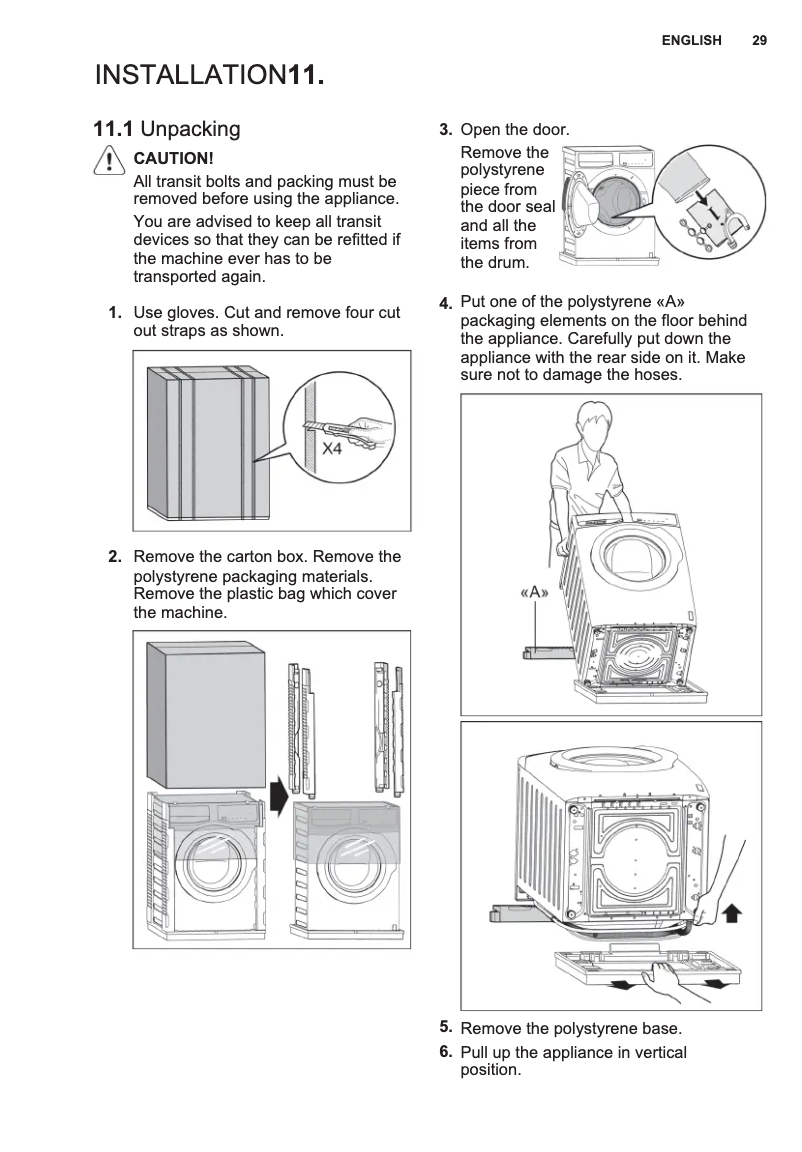 ENGLISH 29

INSTALLATION11.

11.1 Unpacking

CAUTION!

All transit bolts and packing must be removed before using the appliance.

You are advised to keep all transit devices so that they can be refitted if the machine ever has to be transported again.

1. Use gloves. Cut and remove four cut out straps as shown.

X4

2. Remove the carton box. Remove the polystyrene packaging materials. Remove the plastic bag which cover the machine.

3. Open the door.

Remove the polystyrene piece from the door seal and all the items from the drum.

4. Put one of the polystyrene «A» packaging elements on the floor behind the appliance. Carefully put down the appliance with the rear side on it. Make sure not to damage the hoses.

«A»

5. Remove the polystyrene base.

6. Pull up the appliance in vertical position.