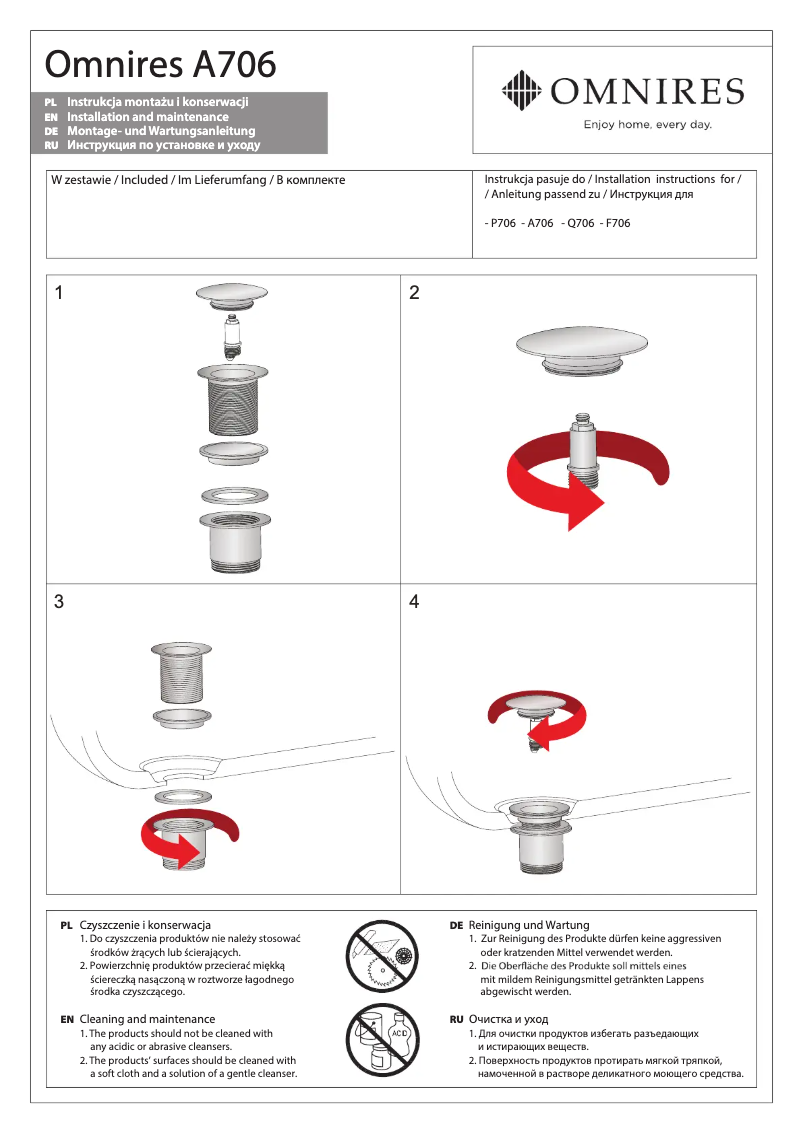 Omnires A706

PL Instrukcja montażu i konserwacji
EN Installation and maintenance
DE Montage- und Wartungsanleitung
RU Инструкция по установке и уходу

OMNIRES
Enjoy home, every day.

W zestawie / Included / Im Lieferumfang / В комплекте

Instrukcja pasuje do / Installation instructions for / / Anleitung passend zu / Инструкция для

- P706 - A706 - Q706 - F706

1

2

3

4

PL Czyszczenie i konserwacja
1. Do czyszczenia produktów nie należy stosować środków żrących lub ścierających.
2. Powierzchnię produktów przecierać miękką ściereczką nasączoną w roztworze łagodnego środka czyszczącego.

EN Cleaning and maintenance
1. The products should not be cleaned with any acidic or abrasive cleansers.
2. The products' surfaces should be cleaned with a soft cloth and a solution of a gentle cleanser.

ACID

DE Reinigung und Wartung
1. Zur Reinigung des Produkte dürfen keine aggressiven oder kratzenden Mittel verwendet werden.
2. Die Oberfläche des Produkte soll mittels eines mit mildem Reinigungsmittel getränkten Lappens abgewischt werden.

RU Очистка и уход
1. Для очистки продуктов избегать разъедающих и истирающих веществ.
2. Поверхность продуктов протирать мягкой тряпкой, намоченной в растворе деликатного моющего средства.