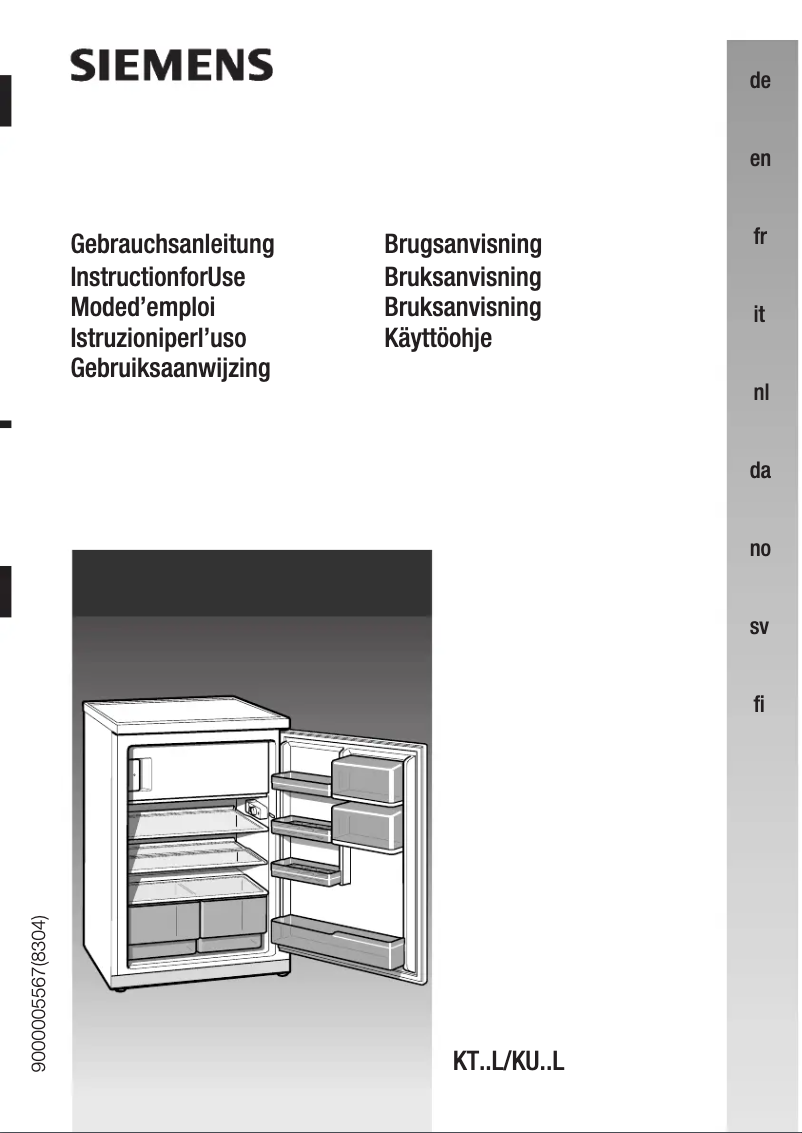 SIEMENS

Gebrauchsanleitung
InstructionforUse
Moded'emploi
Istruzioniperl'uso
Gebruiksaanwijzing

Brugsanvisning
Bruksanvisning
Bruksanvisning
Käyttöohje

de
en
fr
it
nl
da
no
sv
fi

9000005567(8304)

KT..L/KU..L