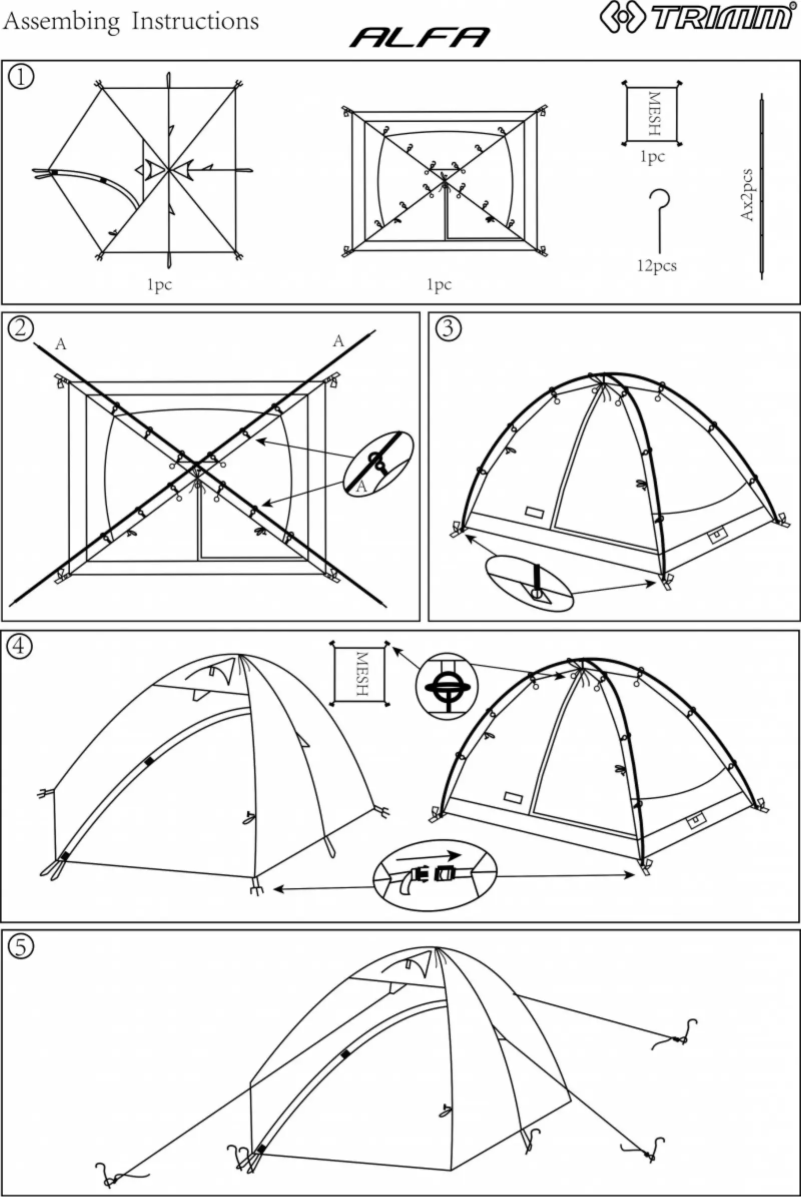 Assembing Instructions

ALFA

TRIMM®

①

1pc

1pc

MESH

1pc

12pcs

Ax2pcs

②

A

A

A

③

④

MESH

⑤