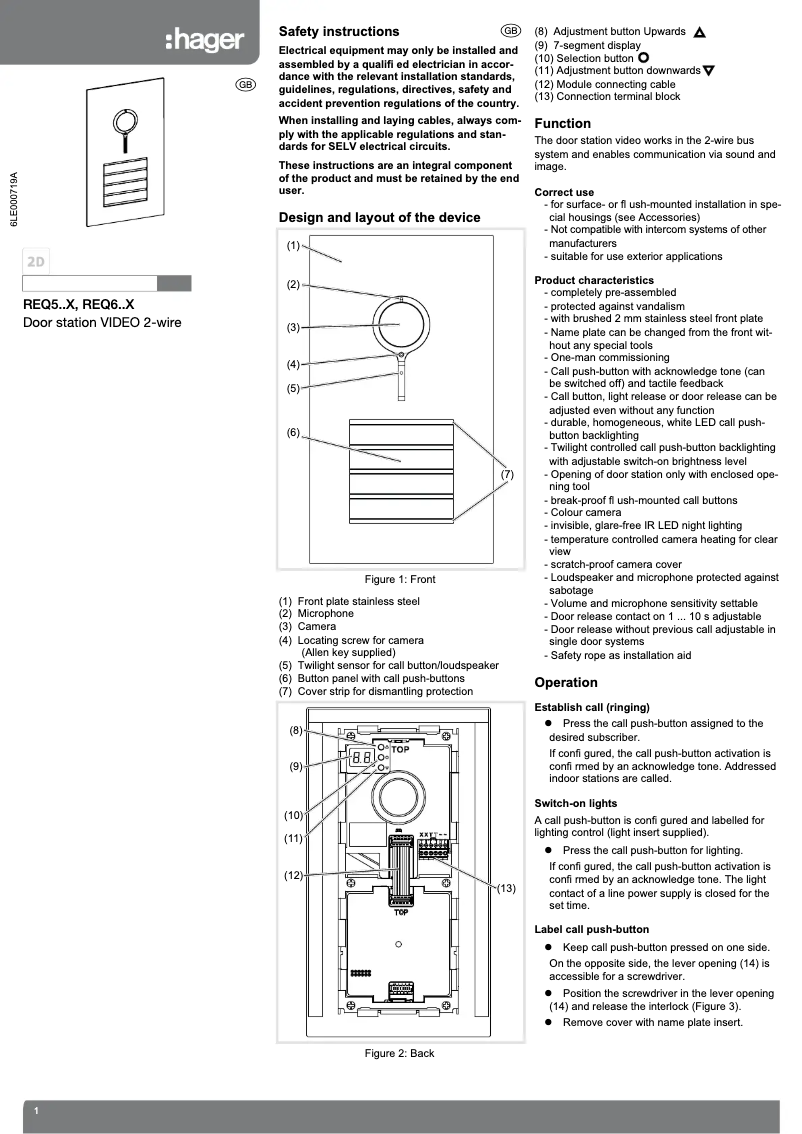 :hager

GB

6LE000719A

2D

REQ5..X, REQ6..X
Door station VIDEO 2-wire

Safety instructions GB

Electrical equipment may only be installed and assembled by a qualifi ed electrician in accordance with the relevant installation standards, guidelines, regulations, directives, safety and accident prevention regulations of the country.

When installing and laying cables, always comply with the applicable regulations and standards for SELV electrical circuits.

These instructions are an integral component of the product and must be retained by the end user.

Design and layout of the device

(1)
(2)
(3)
(4)
(5)
(6)
(7)

Figure 1: Front

(1) Front plate stainless steel
(2) Microphone
(3) Camera
(4) Locating screw for camera (Allen key supplied)
(5) Twilight sensor for call button/loudspeaker
(6) Button panel with call push-buttons
(7) Cover strip for dismantling protection

(8)
(9)
(10)
(11)
(12)
(13)
TOP
TOP

Figure 2: Back

(8) Adjustment button Upwards
(9) 7-segment display
(10) Selection button
(11) Adjustment button downwards
(12) Module connecting cable
(13) Connection terminal block

Function

The door station video works in the 2-wire bus system and enables communication via sound and image.

Correct use
- for surface- or fl ush-mounted installation in special housings (see Accessories)
- Not compatible with intercom systems of other manufacturers
- suitable for use exterior applications

Product characteristics
- completely pre-assembled
- protected against vandalism
- with brushed 2 mm stainless steel front plate
- Name plate can be changed from the front without any special tools
- One-man commissioning
- Call push-button with acknowledge tone (can be switched off) and tactile feedback
- Call button, light release or door release can be adjusted even without any function
- durable, homogeneous, white LED call push-button backlighting
- Twilight controlled call push-button backlighting with adjustable switch-on brightness level
- Opening of door station only with enclosed opening tool
- break-proof fl ush-mounted call buttons
- Colour camera
- invisible, glare-free IR LED night lighting
- temperature controlled camera heating for clear view
- scratch-proof camera cover
- Loudspeaker and microphone protected against sabotage
- Volume and microphone sensitivity settable
- Door release contact on 1 ... 10 s adjustable
- Door release without previous call adjustable in single door systems
- Safety rope as installation aid

Operation

Establish call (ringing)
● Press the call push-button assigned to the desired subscriber.
If confi gured, the call push-button activation is confi rmed by an acknowledge tone. Addressed indoor stations are called.

Switch-on lights
A call push-button is confi gured and labelled for lighting control (light insert supplied).
● Press the call push-button for lighting.
If confi gured, the call push-button activation is confi rmed by an acknowledge tone. The light contact of a line power supply is closed for the set time.

Label call push-button
● Keep call push-button pressed on one side.
On the opposite side, the lever opening (14) is accessible for a screwdriver.
● Position the screwdriver in the lever opening (14) and release the interlock (Figure 3).
● Remove cover with name plate insert.

1