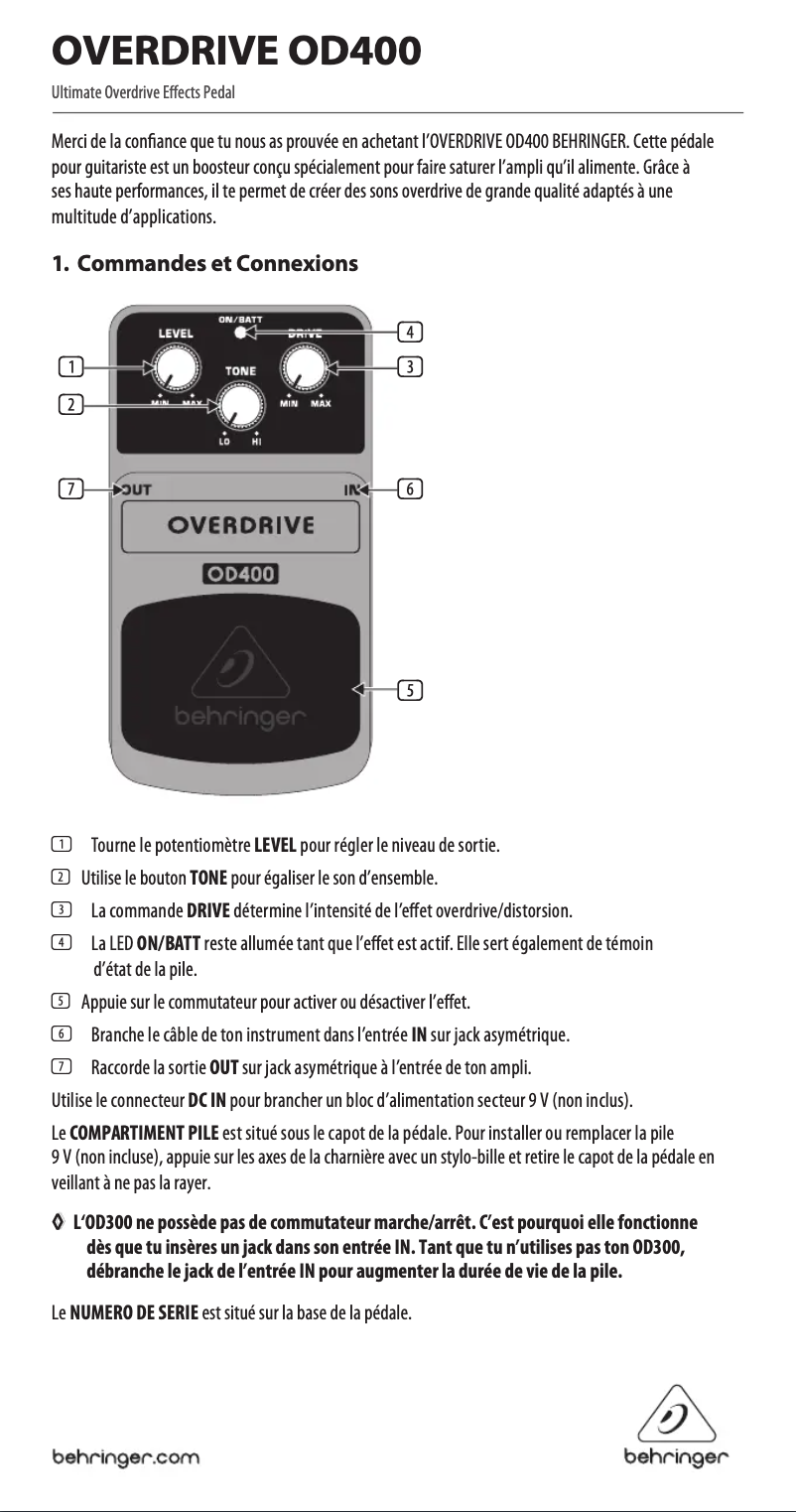 OVERDRIVE OD400

Ultimate Overdrive Effects Pedal

Merci de la confiance que tu nous as prouvée en achetant l'OVERDRIVE OD400 BEHRINGER. Cette pédale pour guitariste est un boosteur conçu spécialement pour faire saturer l'ampli qu'il alimente. Grâce à ses haute performances, il te permet de créer des sons overdrive de grande qualité adaptés à une multitude d'applications.

1. Commandes et Connexions

ON/BATT
LEVEL
DRIVE
TONE
MIN MAX
MIN MAX
LO HI
4
1
3
2
7
OUT
IN
6
OVERDRIVE
OD400
behringer
5

1 Tourne le potentiomètre LEVEL pour régler le niveau de sortie.

2 Utilise le bouton TONE pour égaliser le son d'ensemble.

3 La commande DRIVE détermine l'intensité de l'effet overdrive/distorsion.

4 La LED ON/BATT reste allumée tant que l'effet est actif. Elle sert également de témoin d'état de la pile.

5 Appuie sur le commutateur pour activer ou désactiver l'effet.

6 Branche le câble de ton instrument dans l'entrée IN sur jack asymétrique.

7 Raccorde la sortie OUT sur jack asymétrique à l'entrée de ton ampli.

Utilise le connecteur DC IN pour brancher un bloc d'alimentation secteur 9 V (non inclus).

Le COMPARTIMENT PILE est situé sous le capot de la pédale. Pour installer ou remplacer la pile 9 V (non incluse), appuie sur les axes de la charnière avec un stylo-bille et retire le capot de la pédale en veillant à ne pas la rayer.

◊ L'OD300 ne possède pas de commutateur marche/arrêt. C'est pourquoi elle fonctionne dès que tu insères un jack dans son entrée IN. Tant que tu n'utilises pas ton OD300, débranche le jack de l'entrée IN pour augmenter la durée de vie de la pile.

Le NUMERO DE SERIE est situé sur la base de la pédale.

behringer.com

behringer