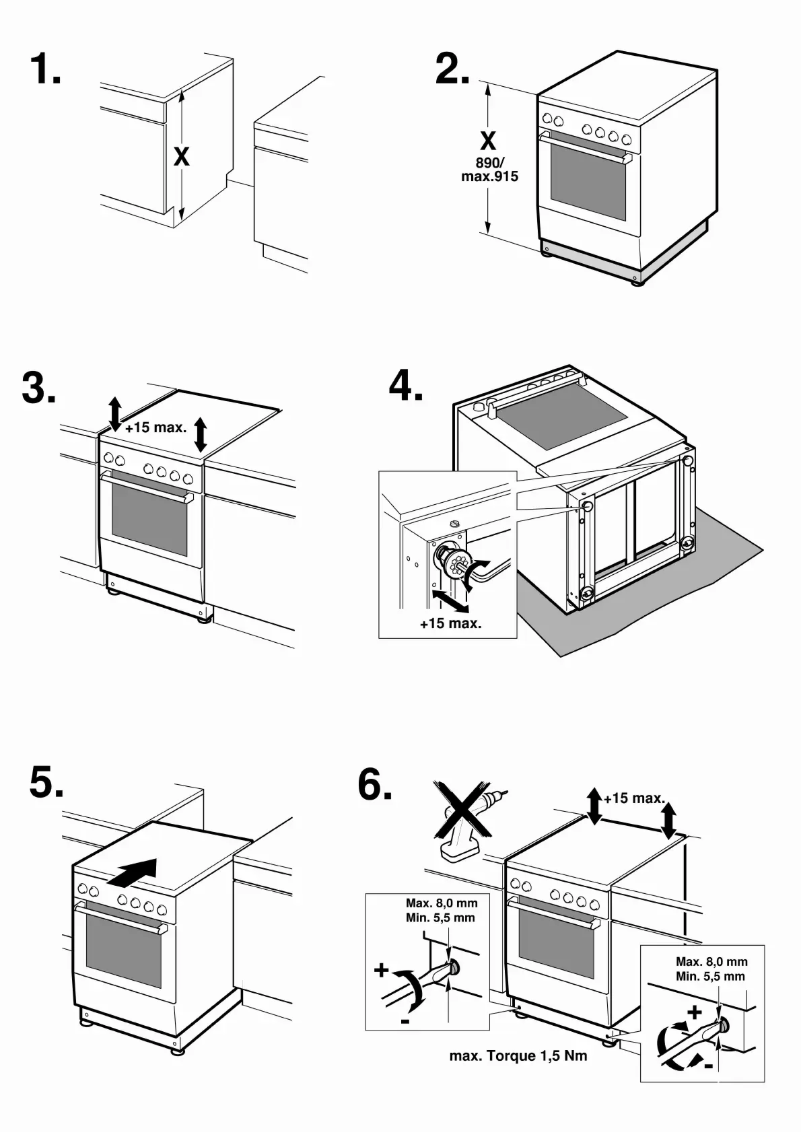 1.

X

2.

X
890/
max.915

3.

+15 max.

4.

+15 max.

5.

6.

+15 max.

Max. 8,0 mm
Min. 5,5 mm

+
-

Max. 8,0 mm
Min. 5,5 mm

+
-

max. Torque 1,5 Nm