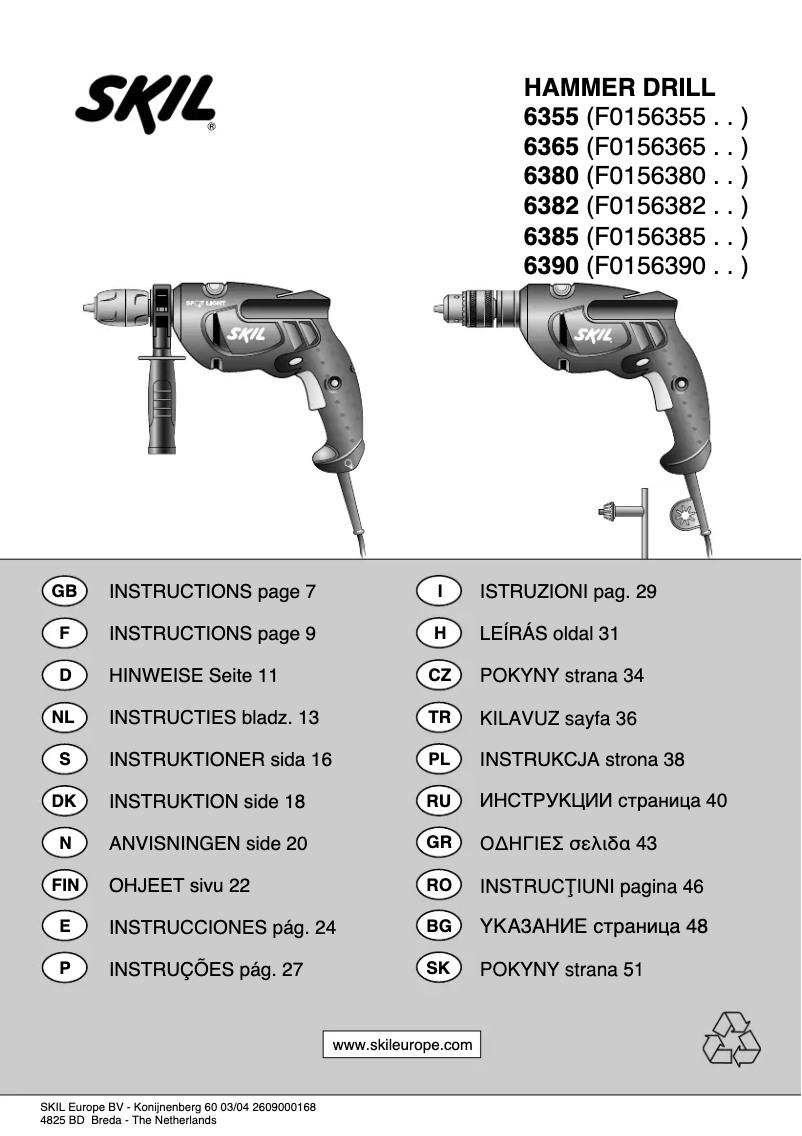 SKIL®

HAMMER DRILL
6355 (F0156355 . . )
6365 (F0156365 . . )
6380 (F0156380 . . )
6382 (F0156382 . . )
6385 (F0156385 . . )
6390 (F0156390 . . )

SPOT LIGHT
SKIL
SKIL

GB INSTRUCTIONS page 7
F INSTRUCTIONS page 9
D HINWEISE Seite 11
NL INSTRUCTIES bladz. 13
S INSTRUKTIONER sida 16
DK INSTRUKTION side 18
N ANVISNINGEN side 20
FIN OHJEET sivu 22
E INSTRUCCIONES pág. 24
P INSTRUÇÕES pág. 27

I ISTRUZIONI pag. 29
H LEÍRÁS oldal 31
CZ POKYNY strana 34
TR KILAVUZ sayfa 36
PL INSTRUKCJA strona 38
RU ИНСТРУКЦИИ страница 40
GR ΟΔΗΓΙΕΣ σελιδα 43
RO INSTRUCŢIUNI pagina 46
BG УКАЗАНИЕ страница 48
SK POKYNY strana 51

www.skileurope.com

SKIL Europe BV - Konijnenberg 60 03/04 2609000168
4825 BD Breda - The Netherlands