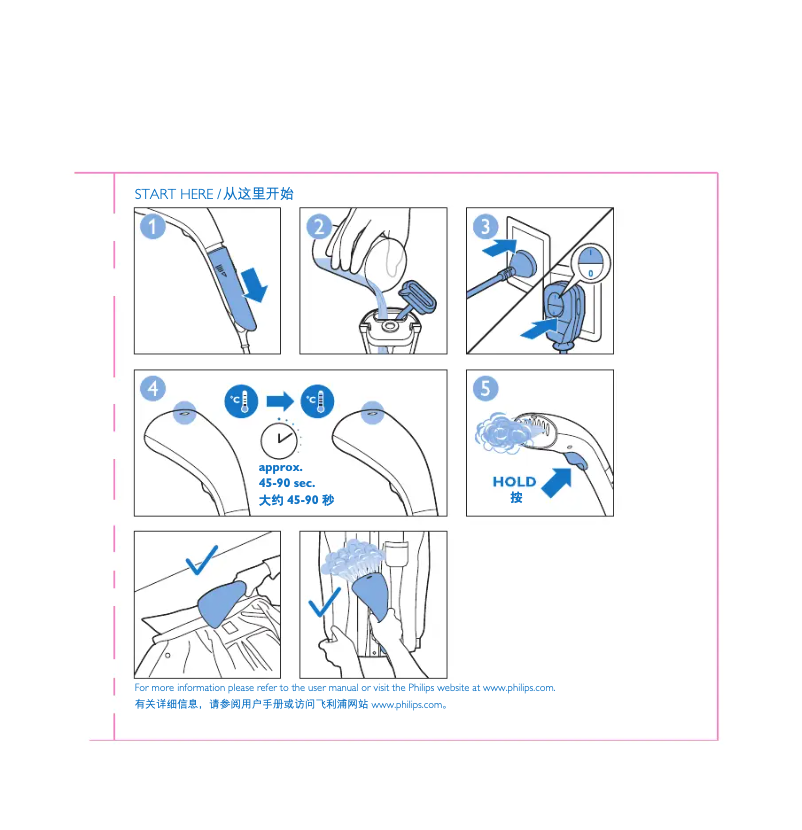 START HERE / 从这里开始

1

2

3

I

0

4

°C

°C

approx.
45-90 sec.
大约 45-90 秒

5

HOLD
按

For more information please refer to the user manual or visit the Philips website at www.philips.com.

有关详细信息，请参阅用户手册或访问飞利浦网站 www.philips.com。