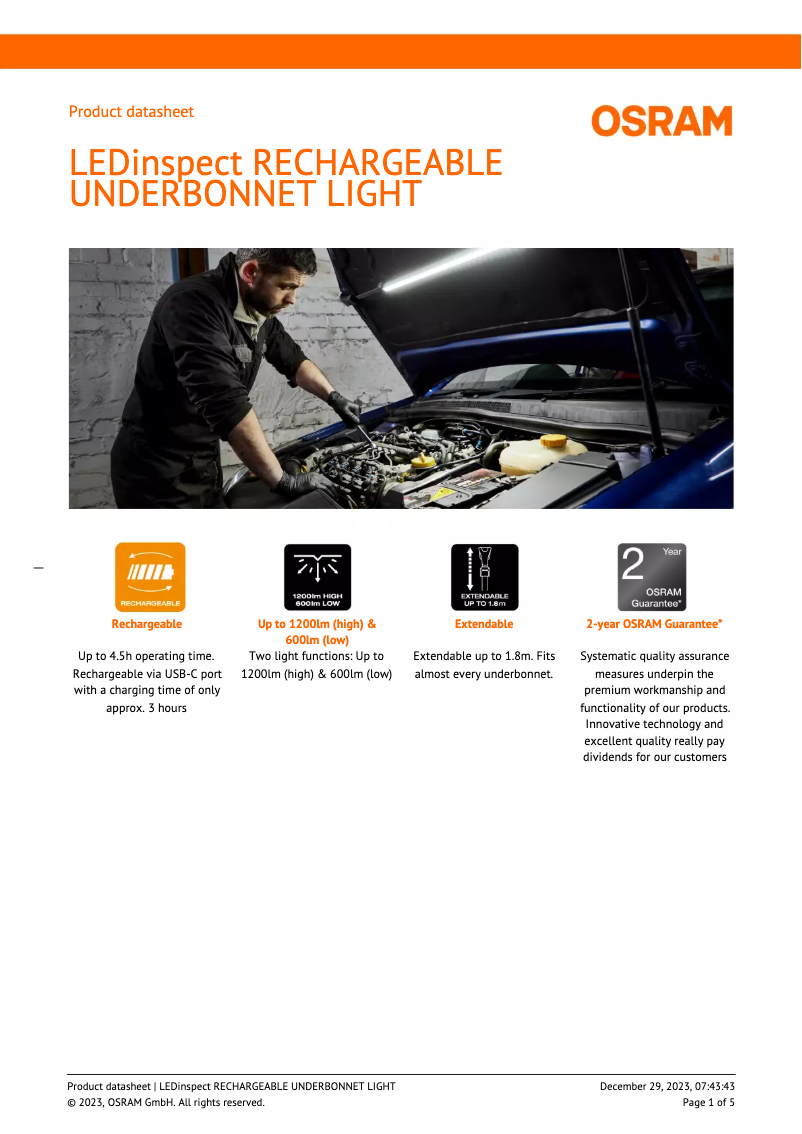 Product datasheet

OSRAM

LEDinspect RECHARGEABLE UNDERBONNET LIGHT

RECHARGEABLE

Rechargeable

Up to 4.5h operating time. Rechargeable via USB-C port with a charging time of only approx. 3 hours

1200lm HIGH 600lm LOW

Up to 1200lm (high) & 600lm (low)

Two light functions: Up to 1200lm (high) & 600lm (low)

EXTENDABLE UP TO 1.8m

Extendable

Extendable up to 1.8m. Fits almost every underbonnet.

2 Year OSRAM Guarantee*

2-year OSRAM Guarantee*

Systematic quality assurance measures underpin the premium workmanship and functionality of our products. Innovative technology and excellent quality really pay dividends for our customers

Product datasheet | LEDinspect RECHARGEABLE UNDERBONNET LIGHT
© 2023, OSRAM GmbH. All rights reserved.
December 29, 2023, 07:43:43
Page 1 of 5