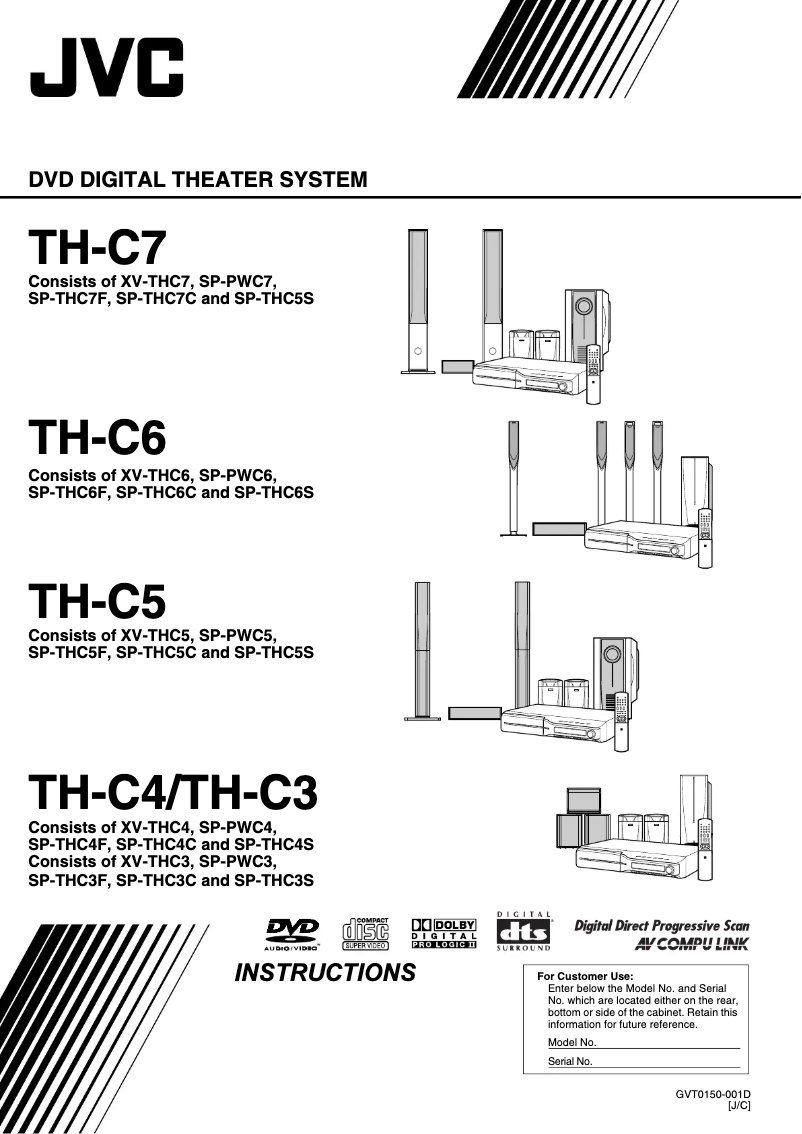 JVC

DVD DIGITAL THEATER SYSTEM

TH-C7

Consists of XV-THC7, SP-PWC7, SP-THC7F, SP-THC7C and SP-THC5S

TH-C6

Consists of XV-THC6, SP-PWC6, SP-THC6F, SP-THC6C and SP-THC6S

TH-C5

Consists of XV-THC5, SP-PWC5, SP-THC5F, SP-THC5C and SP-THC5S

TH-C4/TH-C3

Consists of XV-THC4, SP-PWC4, SP-THC4F, SP-THC4C and SP-THC4S
Consists of XV-THC3, SP-PWC3, SP-THC3F, SP-THC3C and SP-THC3S

DVD AUDIO/VIDEO
COMPACT disc SUPER VIDEO
DOLBY DIGITAL PRO LOGIC II
DIGITAL dts SURROUND
Digital Direct Progressive Scan
AV COMPU LINK

INSTRUCTIONS

For Customer Use:
Enter below the Model No. and Serial No. which are located either on the rear, bottom or side of the cabinet. Retain this information for future reference.
Model No.
Serial No.

GVT0150-001D
[J/C]