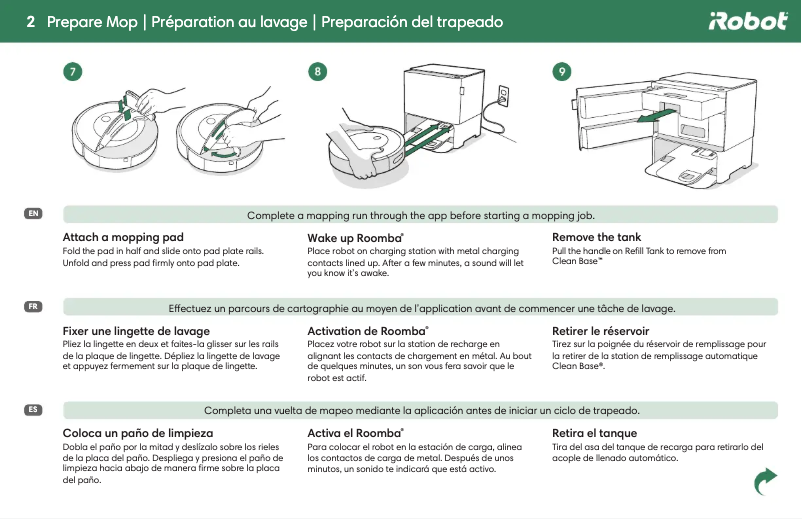 2 Prepare Mop | Préparation au lavage | Preparación del trapeado

iRobot

7

8

9

EN

Complete a mapping run through the app before starting a mopping job.

Attach a mopping pad
Fold the pad in half and slide onto pad plate rails. Unfold and press pad firmly onto pad plate.

Wake up Roomba®
Place robot on charging station with metal charging contacts lined up. After a few minutes, a sound will let you know it's awake.

Remove the tank
Pull the handle on Refill Tank to remove from Clean Base™

FR

Effectuez un parcours de cartographie au moyen de l'application avant de commencer une tâche de lavage.

Fixer une lingette de lavage
Pliez la lingette en deux et faites-la glisser sur les rails de la plaque de lingette. Dépliez la lingette de lavage et appuyez fermement sur la plaque de lingette.

Activation de Roomba®
Placez votre robot sur la station de recharge en alignant les contacts de chargement en métal. Au bout de quelques minutes, un son vous fera savoir que le robot est actif.

Retirer le réservoir
Tirez sur la poignée du réservoir de remplissage pour la retirer de la station de remplissage automatique Clean Base®.

ES

Completa una vuelta de mapeo mediante la aplicación antes de iniciar un ciclo de trapeado.

Coloca un paño de limpieza
Dobla el paño por la mitad y deslízalo sobre los rieles de la placa del paño. Despliega y presiona el paño de limpieza hacia abajo de manera firme sobre la placa del paño.

Activa el Roomba®
Para colocar el robot en la estación de carga, alinea los contactos de carga de metal. Después de unos minutos, un sonido te indicará que está activo.

Retira el tanque
Tira del asa del tanque de recarga para retirarlo del acople de llenado automático.