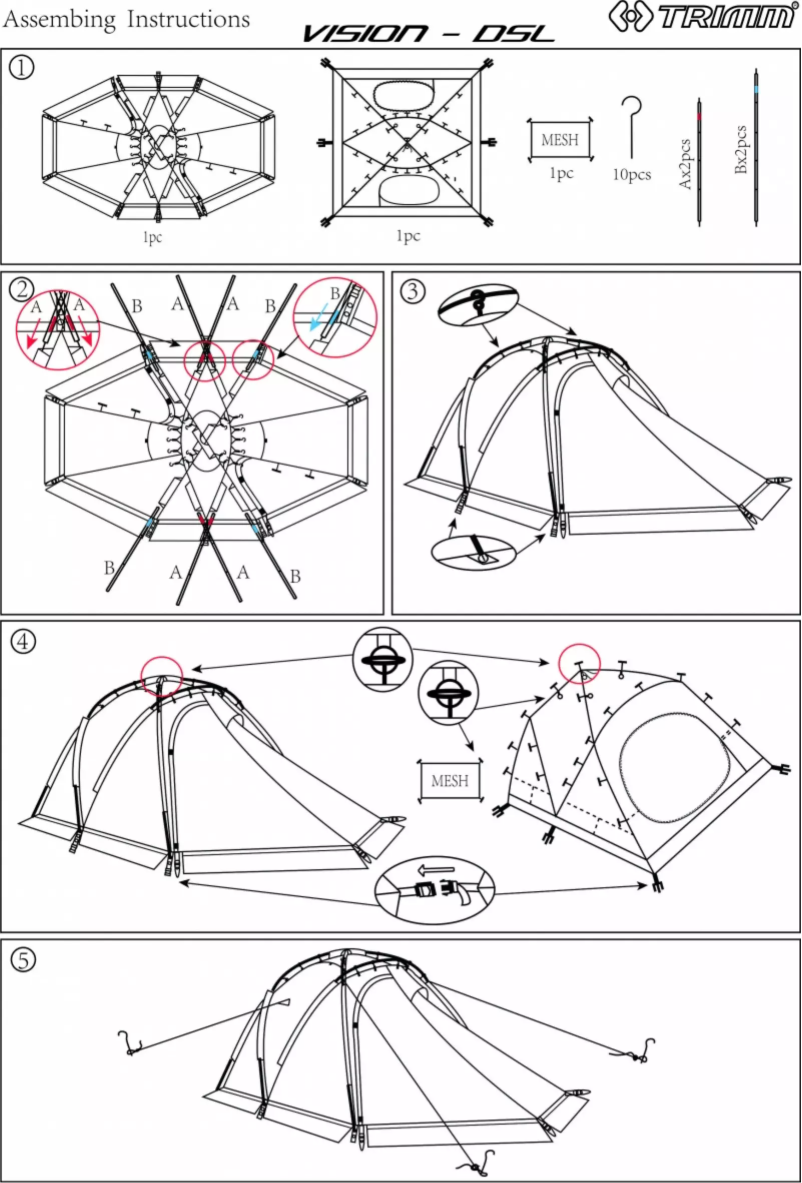 Assembing Instructions

VISION - DSL

TRIMM®

①

1pc

1pc

MESH

1pc

10pcs

Ax2pcs

Bx2pcs

②

A A

B

B A A B

B A A B

③

④

MESH

⑤