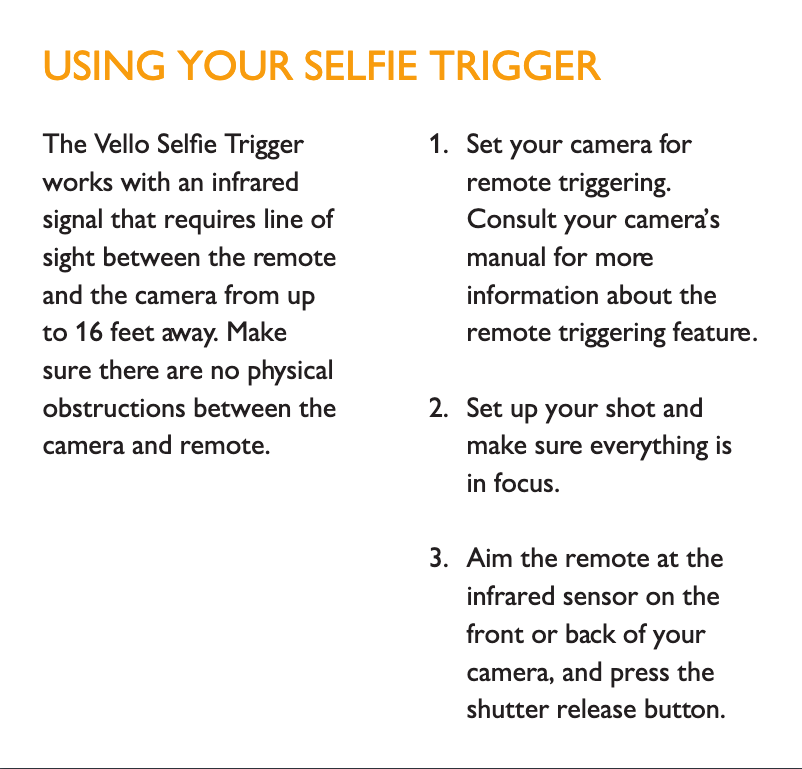 USING YOUR SELFIE TRIGGER

The Vello Selfie Trigger works with an infrared signal that requires line of sight between the remote and the camera from up to 16 feet away. Make sure there are no physical obstructions between the camera and remote.

1. Set your camera for remote triggering. Consult your camera's manual for more information about the remote triggering feature.

2. Set up your shot and make sure everything is in focus.

3. Aim the remote at the infrared sensor on the front or back of your camera, and press the shutter release button.