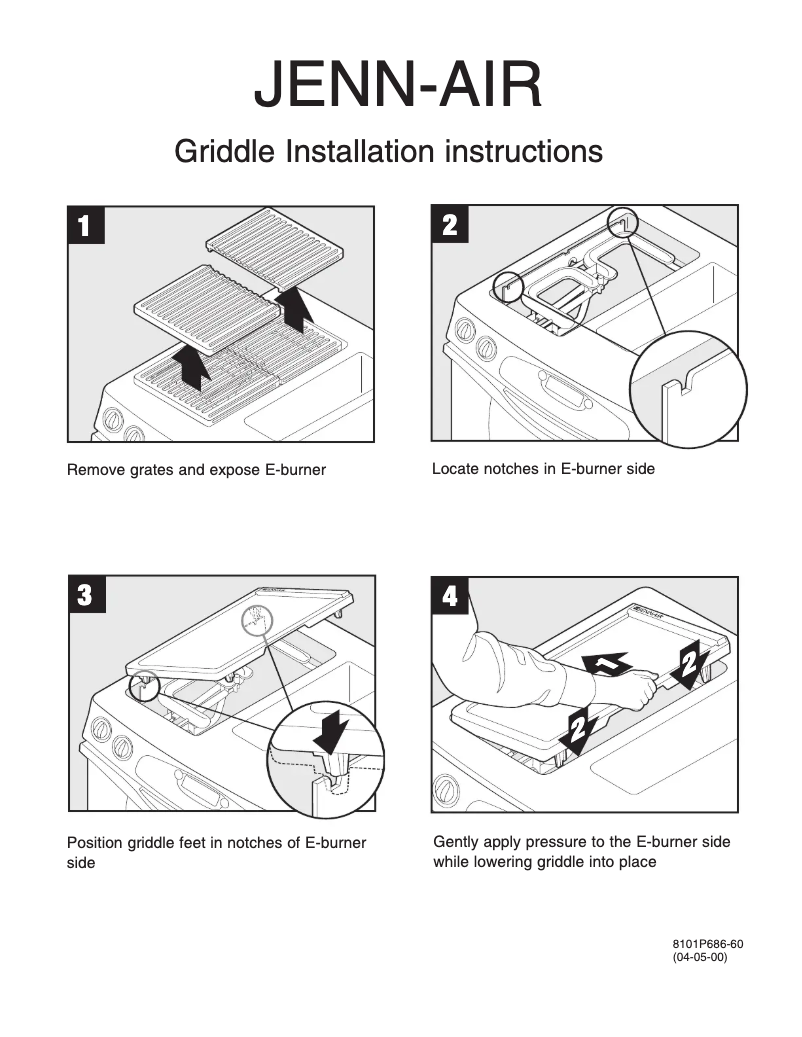 JENN-AIR

Griddle Installation instructions

1

Remove grates and expose E-burner

2

Locate notches in E-burner side

3

Position griddle feet in notches of E-burner side

4

1

2

2

Gently apply pressure to the E-burner side while lowering griddle into place

8101P686-60
(04-05-00)