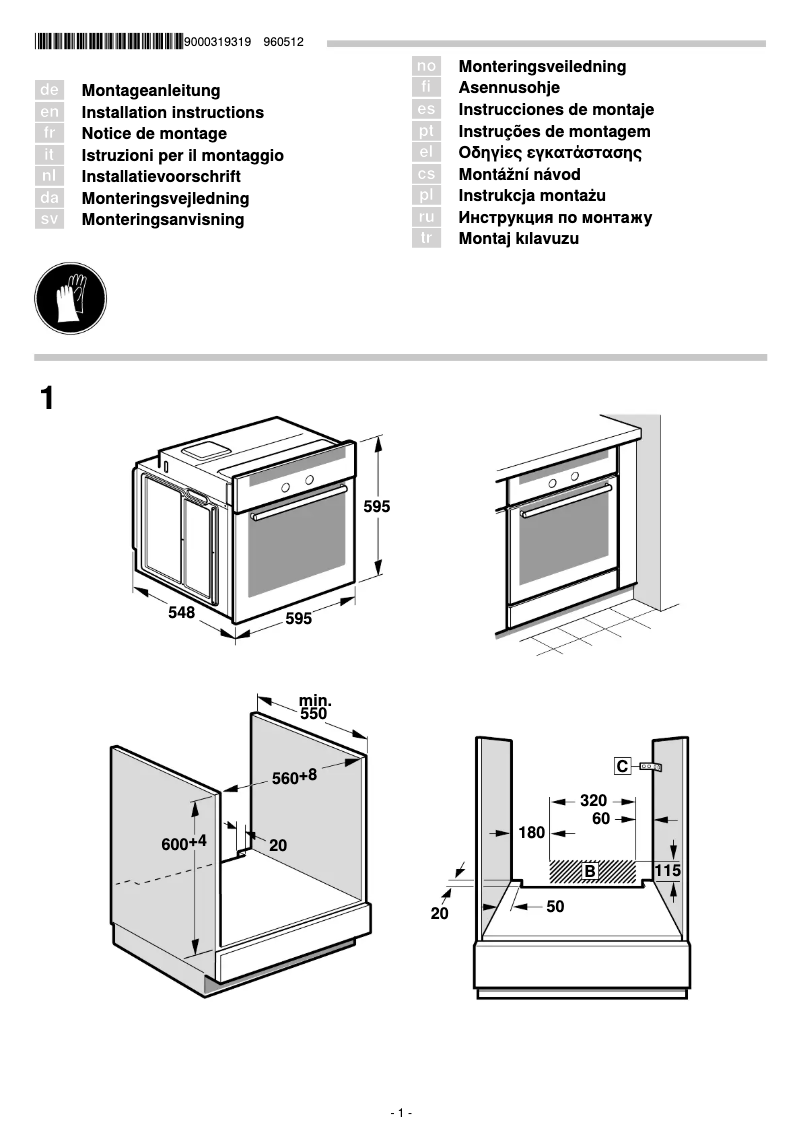 9000319319 960512

de Montageanleitung
en Installation instructions
fr Notice de montage
it Istruzioni per il montaggio
nl Installatievoorschrift
da Monteringsvejledning
sv Monteringsanvisning

no Monteringsveiledning
fi Asennusohje
es Instrucciones de montaje
pt Instruções de montagem
el Οδηγίες εγκατάστασης
cs Montážní návod
pl Instrukcja montażu
ru Инструкция по монтажу
tr Montaj kılavuzu

1

595
548
595

min. 550
$560^{+8}$
$600^{+4}$
20

C
320
60
180
B
115
20
50

- 1 -