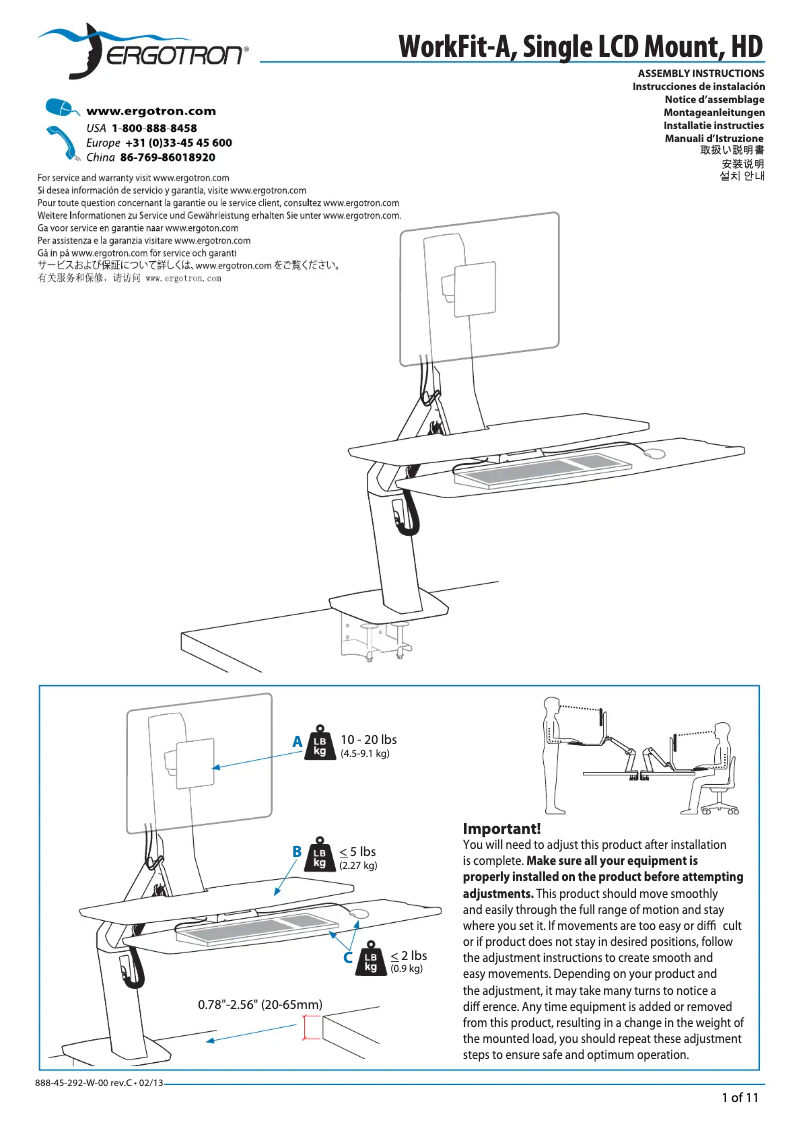 ERGOTRON®

WorkFit-A, Single LCD Mount, HD

ASSEMBLY INSTRUCTIONS
Instrucciones de instalación
Notice d'assemblage
Montageanleitungen
Installatie instructies
Manuali d'Istruzione
取扱い説明書
安装说明
설치 안내

www.ergotron.com
USA 1-800-888-8458
Europe +31 (0)33-45 45 600
China 86-769-86018920

For service and warranty visit www.ergotron.com
Si desea información de servicio y garantía, visite www.ergotron.com
Pour toute question concernant la garantie ou le service client, consultez www.ergotron.com
Weitere Informationen zu Service und Gewährleistung erhalten Sie unter www.ergotron.com.
Ga voor service en garantie naar www.ergoton.com
Per assistenza e la garanzia visitare www.ergotron.com
Gå in på www.ergotron.com för service och garanti
サービスおよび保証について詳しくは、www.ergotron.com をご覧ください。
有关服务和保修，请访问 www.ergotron.com

A LB kg 10 - 20 lbs (4.5-9.1 kg)

B LB kg < 5 lbs (2.27 kg)

C LB kg < 2 lbs (0.9 kg)

0.78"-2.56" (20-65mm)

Important!
You will need to adjust this product after installation is complete. Make sure all your equipment is properly installed on the product before attempting adjustments. This product should move smoothly and easily through the full range of motion and stay where you set it. If movements are too easy or diffi cult or if product does not stay in desired positions, follow the adjustment instructions to create smooth and easy movements. Depending on your product and the adjustment, it may take many turns to notice a diff erence. Any time equipment is added or removed from this product, resulting in a change in the weight of the mounted load, you should repeat these adjustment steps to ensure safe and optimum operation.

888-45-292-W-00 rev.C • 02/13

1 of 11