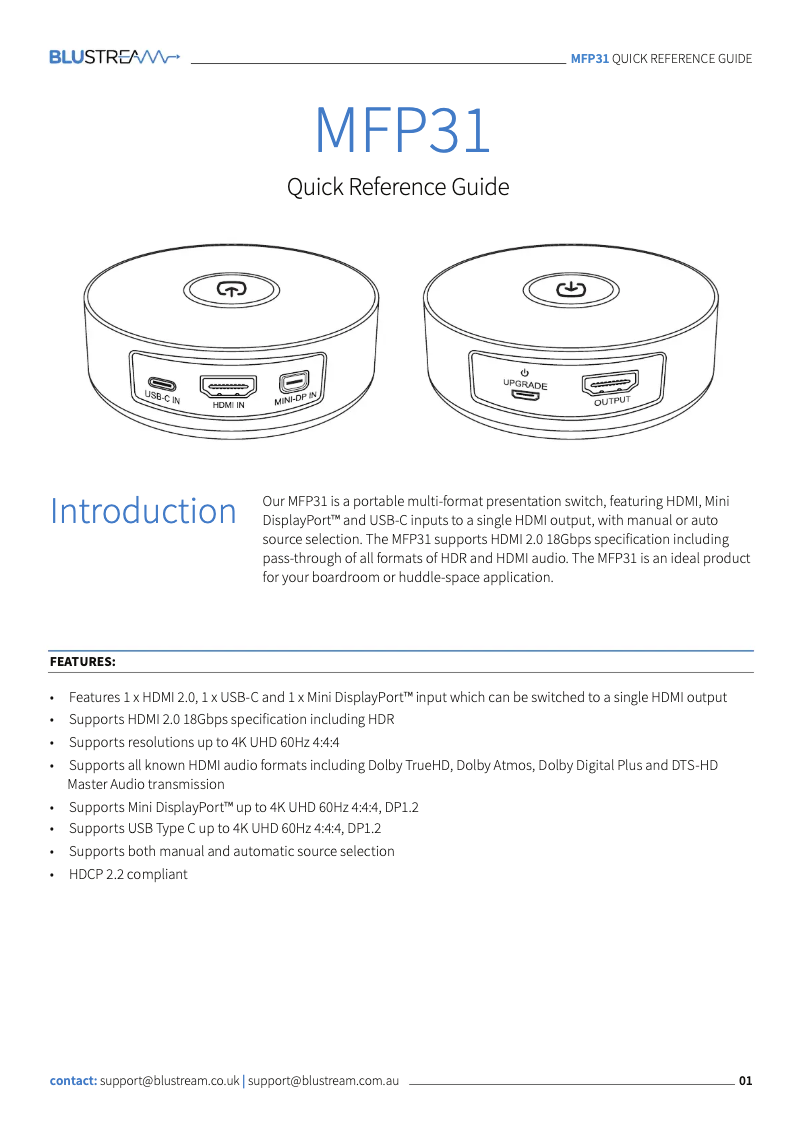 BLUSTREAM

MFP31 QUICK REFERENCE GUIDE

MFP31

Quick Reference Guide

USB-C IN HDMI IN MINI-DP IN

UPGRADE OUTPUT

Introduction

Our MFP31 is a portable multi-format presentation switch, featuring HDMI, Mini DisplayPort™ and USB-C inputs to a single HDMI output, with manual or auto source selection. The MFP31 supports HDMI 2.0 18Gbps specification including pass-through of all formats of HDR and HDMI audio. The MFP31 is an ideal product for your boardroom or huddle-space application.

FEATURES:

• Features 1 x HDMI 2.0, 1 x USB-C and 1 x Mini DisplayPort™ input which can be switched to a single HDMI output
• Supports HDMI 2.0 18Gbps specification including HDR
• Supports resolutions up to 4K UHD 60Hz 4:4:4
• Supports all known HDMI audio formats including Dolby TrueHD, Dolby Atmos, Dolby Digital Plus and DTS-HD Master Audio transmission
• Supports Mini DisplayPort™ up to 4K UHD 60Hz 4:4:4, DP1.2
• Supports USB Type C up to 4K UHD 60Hz 4:4:4, DP1.2
• Supports both manual and automatic source selection
• HDCP 2.2 compliant

contact: support@blustream.co.uk | support@blustream.com.au

01