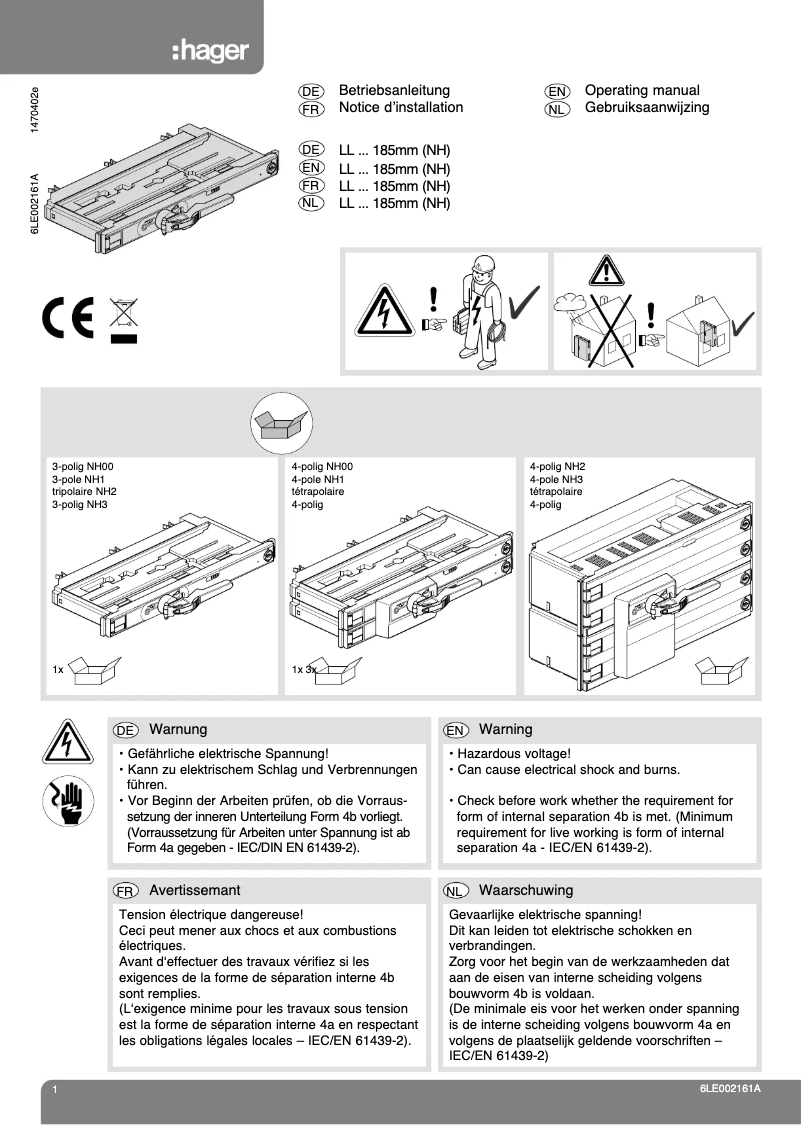 :hager

1470402e

6LE002161A

DE Betriebsanleitung
FR Notice d'installation

EN Operating manual
NL Gebruiksaanwijzing

DE LL ... 185mm (NH)
EN LL ... 185mm (NH)
FR LL ... 185mm (NH)
NL LL ... 185mm (NH)

CE

3-polig NH00
3-pole NH1
tripolaire NH2
3-polig NH3

1x

4-polig NH00
4-pole NH1
tétrapolaire
4-polig

1x 3x

4-polig NH2
4-pole NH3
tétrapolaire
4-polig

DE Warnung

• Gefährliche elektrische Spannung!
• Kann zu elektrischem Schlag und Verbrennungen führen.
• Vor Beginn der Arbeiten prüfen, ob die Vorraussetzung der inneren Unterteilung Form 4b vorliegt. (Vorraussetzung für Arbeiten unter Spannung ist ab Form 4a gegeben - IEC/DIN EN 61439-2).

EN Warning

• Hazardous voltage!
• Can cause electrical shock and burns.

• Check before work whether the requirement for form of internal separation 4b is met. (Minimum requirement for live working is form of internal separation 4a - IEC/EN 61439-2).

FR Avertissemant

Tension électrique dangereuse!
Ceci peut mener aux chocs et aux combustions électriques.
Avant d'effectuer des travaux vérifiez si les exigences de la forme de séparation interne 4b sont remplies.
(L'exigence minime pour les travaux sous tension est la forme de séparation interne 4a en respectant les obligations légales locales – IEC/EN 61439-2).

NL Waarschuwing

Gevaarlijke elektrische spanning!
Dit kan leiden tot elektrische schokken en verbrandingen.
Zorg voor het begin van de werkzaamheden dat aan de eisen van interne scheiding volgens bouwvorm 4b is voldaan.
(De minimale eis voor het werken onder spanning is de interne scheiding volgens bouwvorm 4a en volgens de plaatselijk geldende voorschriften – IEC/EN 61439-2)

1

6LE002161A